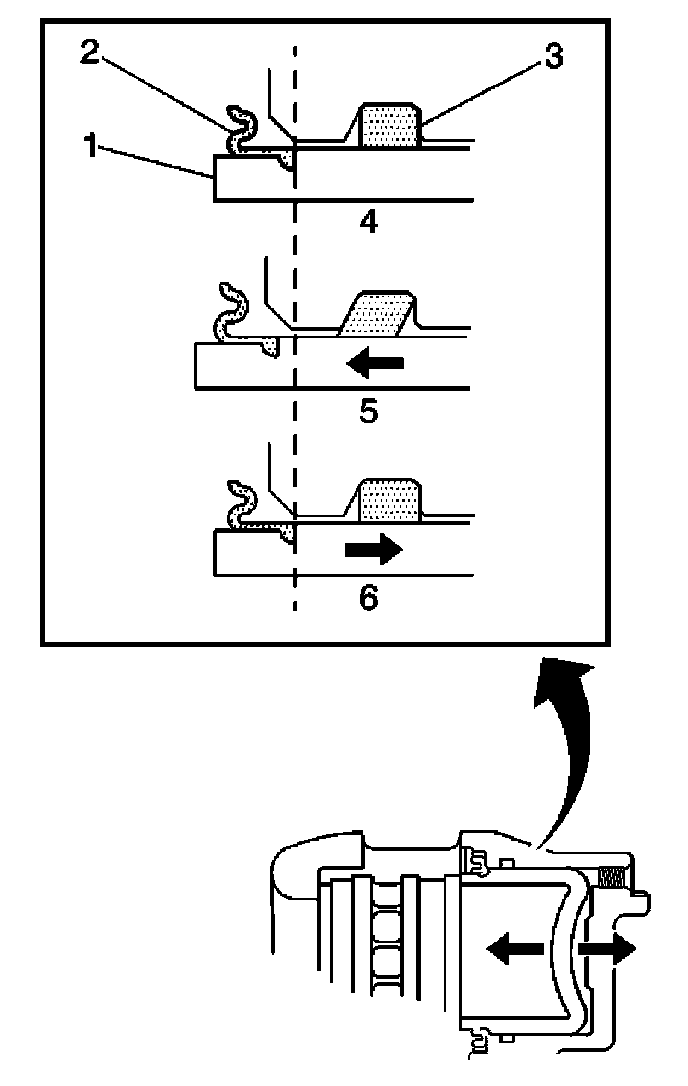 2
3
1
4
5
6