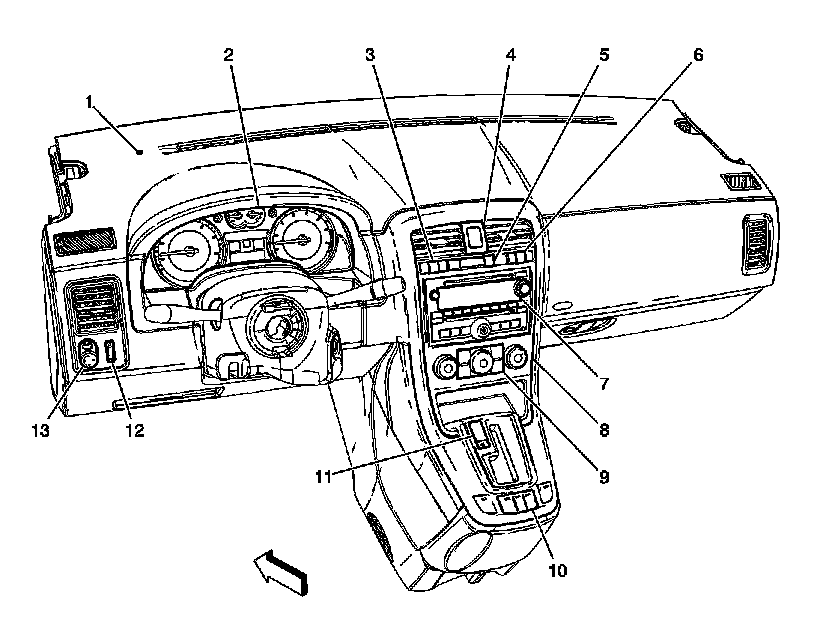 1
2
3
4
5
6
7
8
9
10
11
12
13