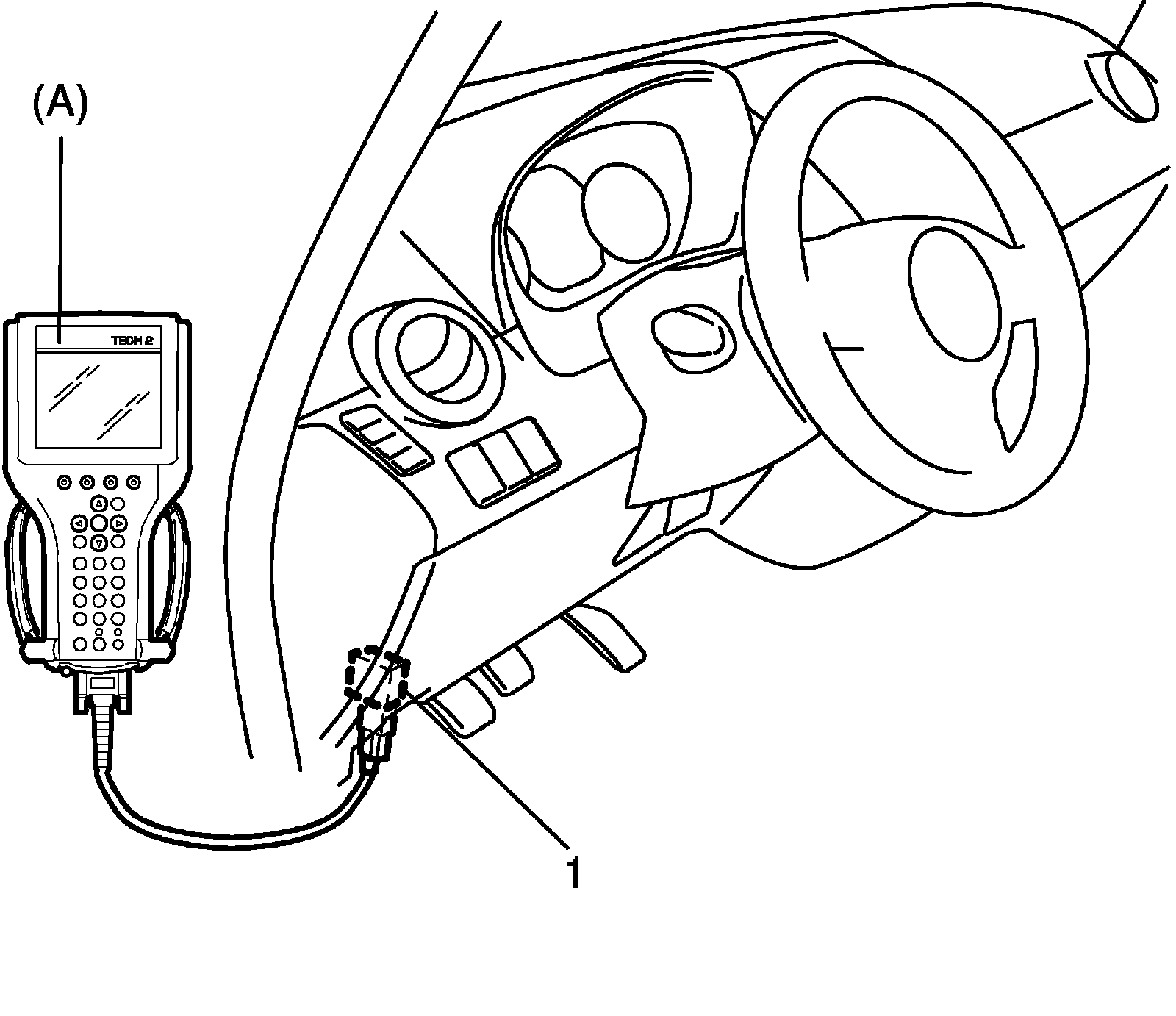 (A)

TECH 2

1