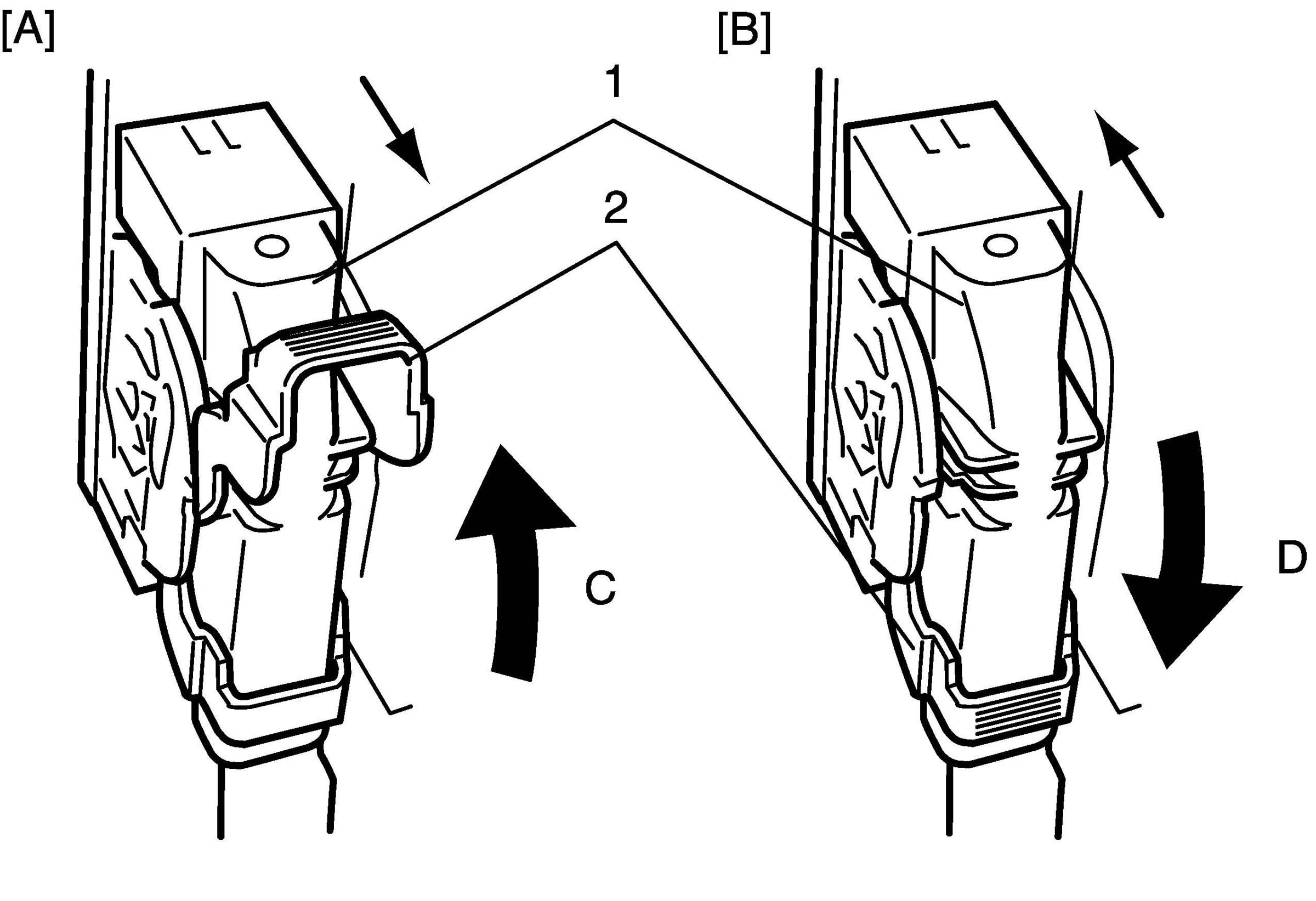 [A]

[B]

1

2

C

D