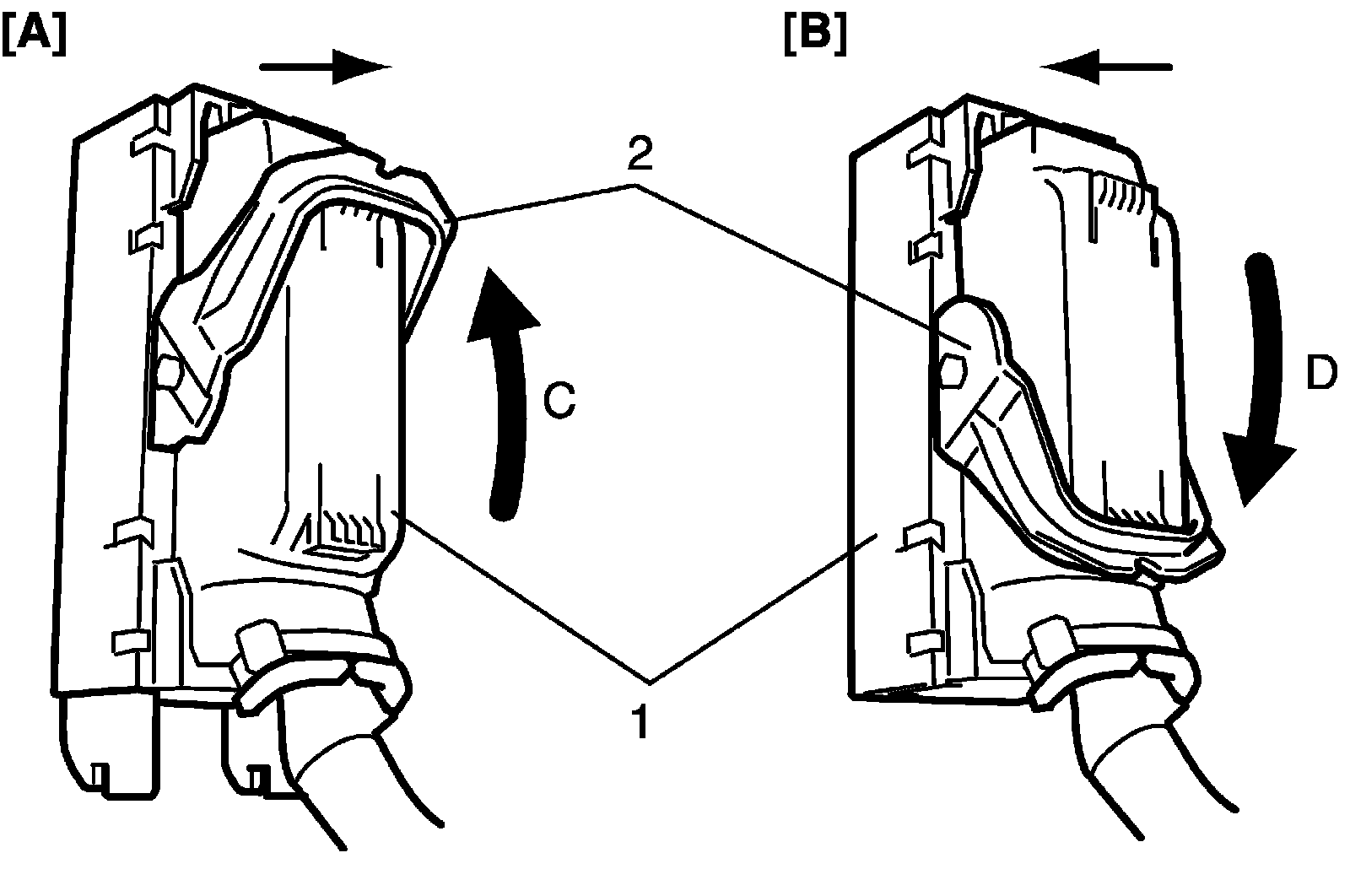 [A]

[B]

2

C

D

1