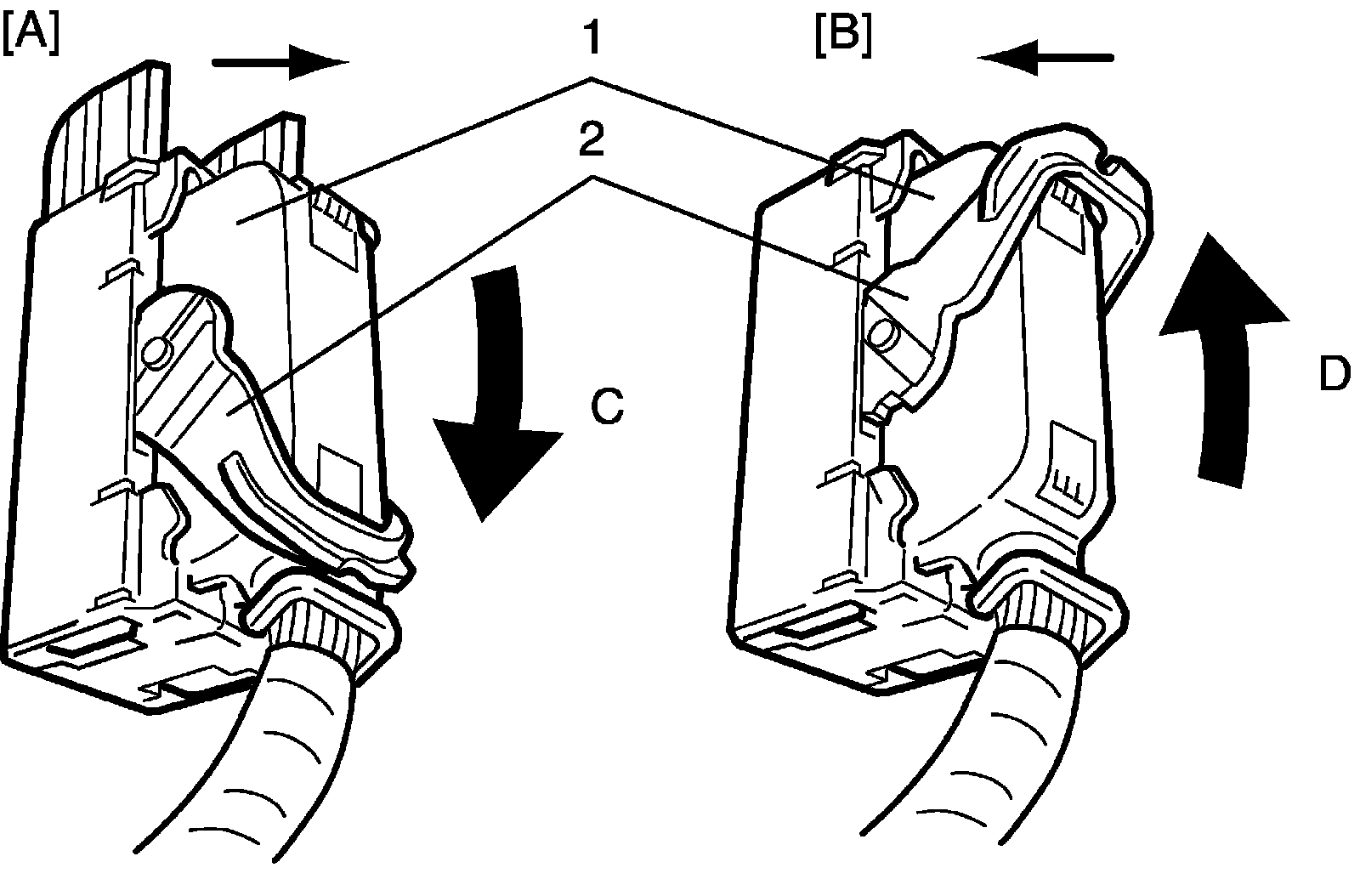 [A]

1

[B]

2

C

D