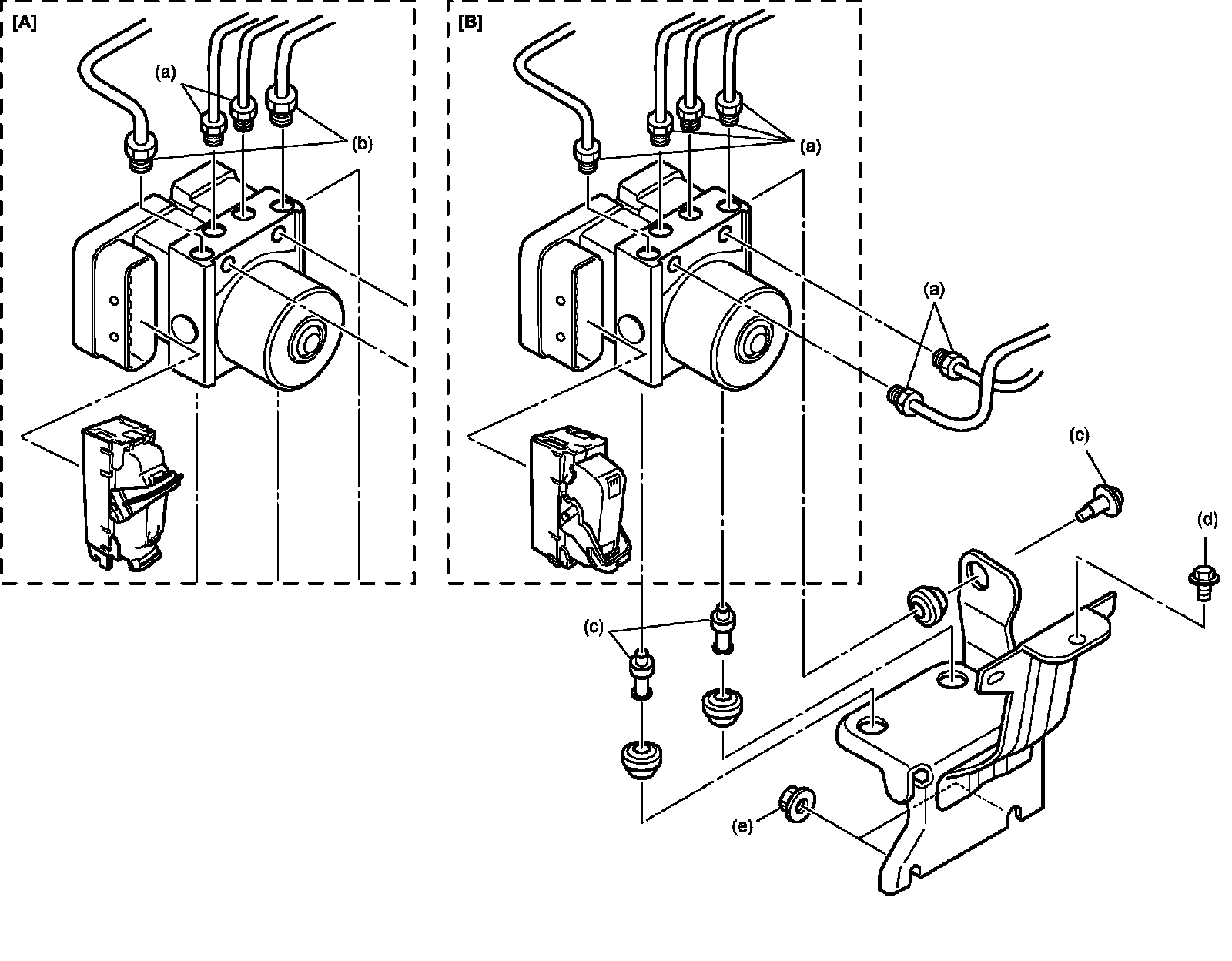 [A]
(a)
(b)

[B]
(a)
(a)
(c)
(d)
(c)
(e)