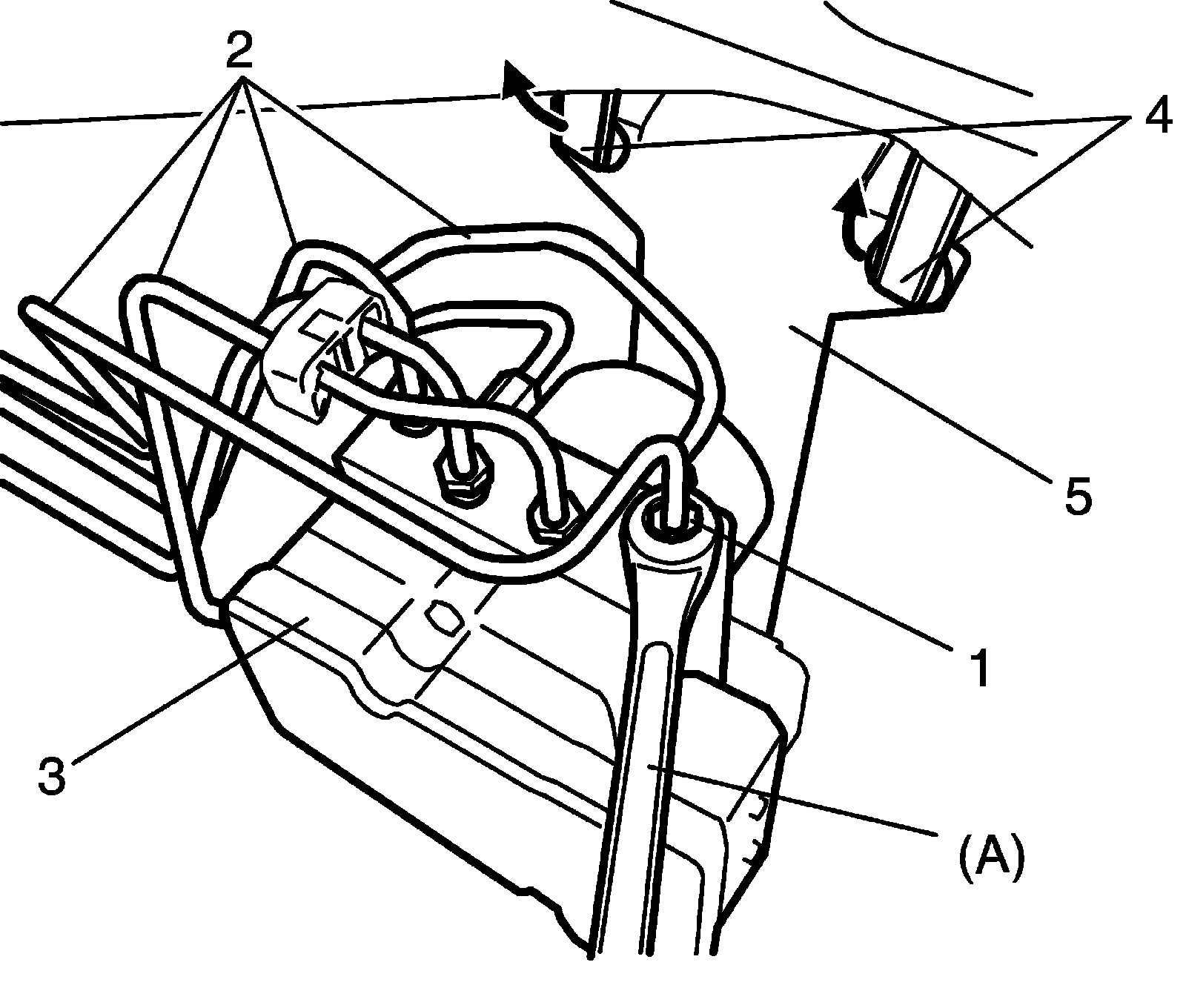 2
4
5
1
3
(A)