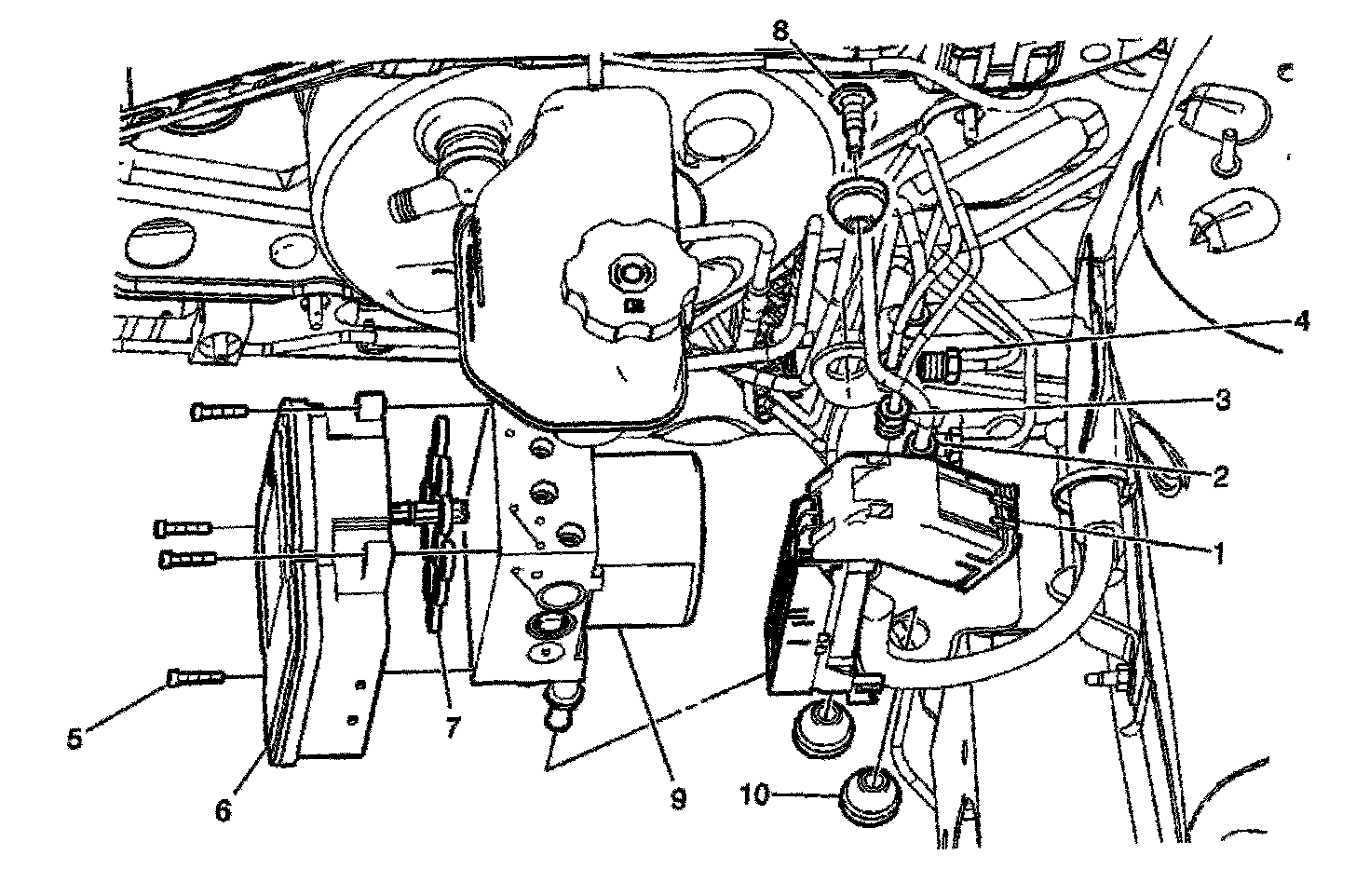 8
4
3
2
1
5
6
7
9
10