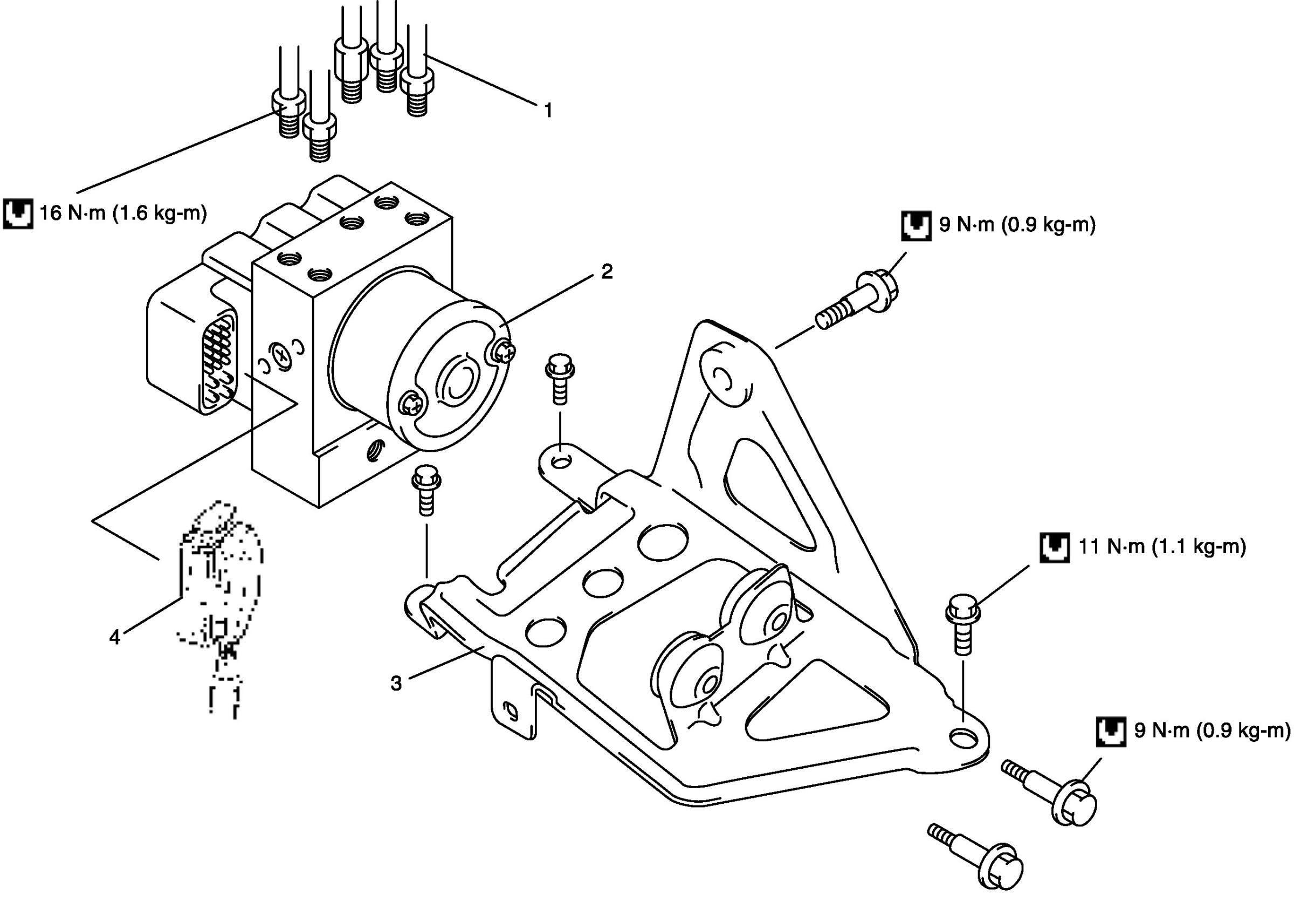 1

16 N·m (1.6 kg-m)

9 N·m (0.9 kg-m)

2

11 N·m (1.1 kg-m)

4

3

9 N·m (0.9 kg-m)