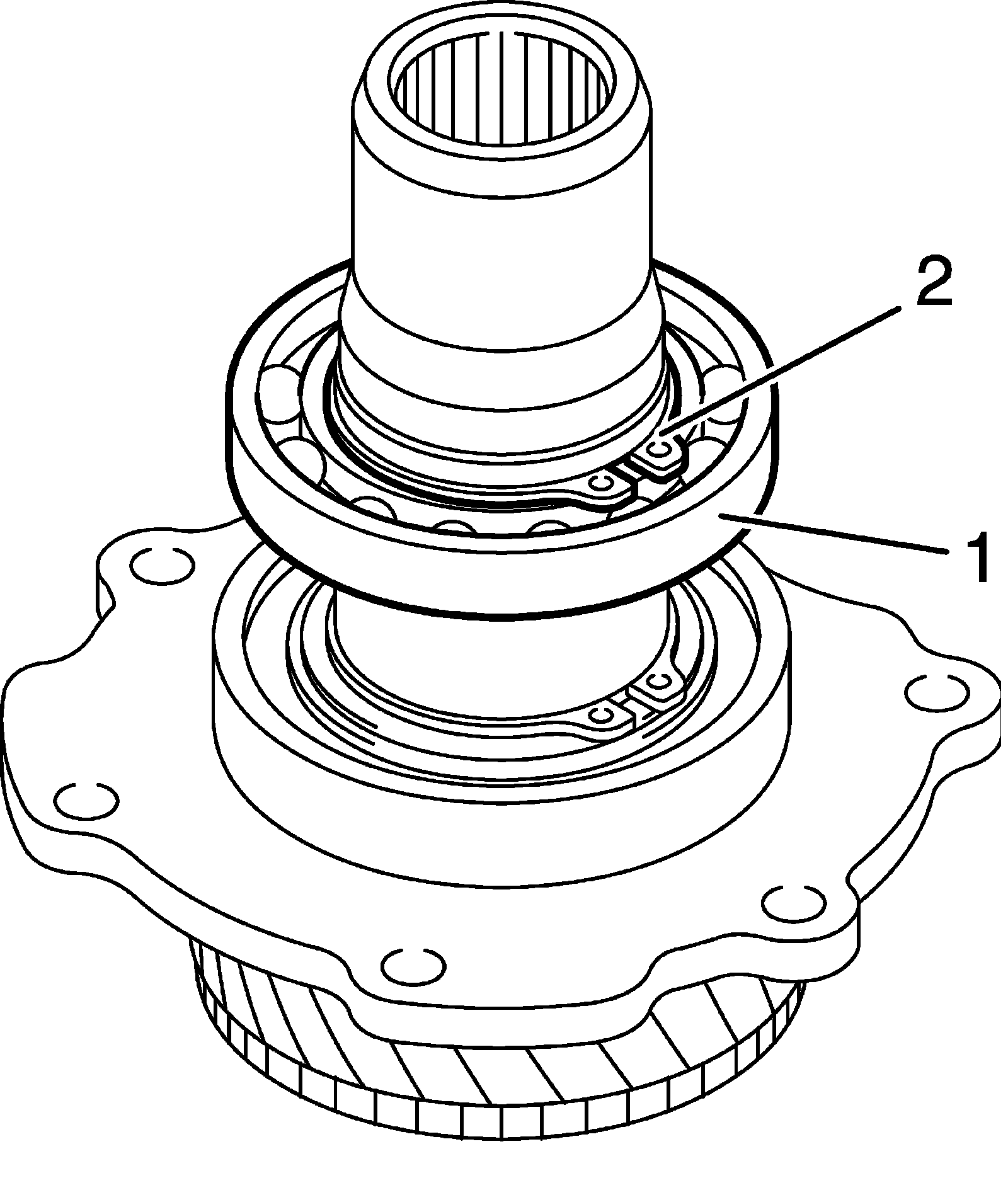 2
1