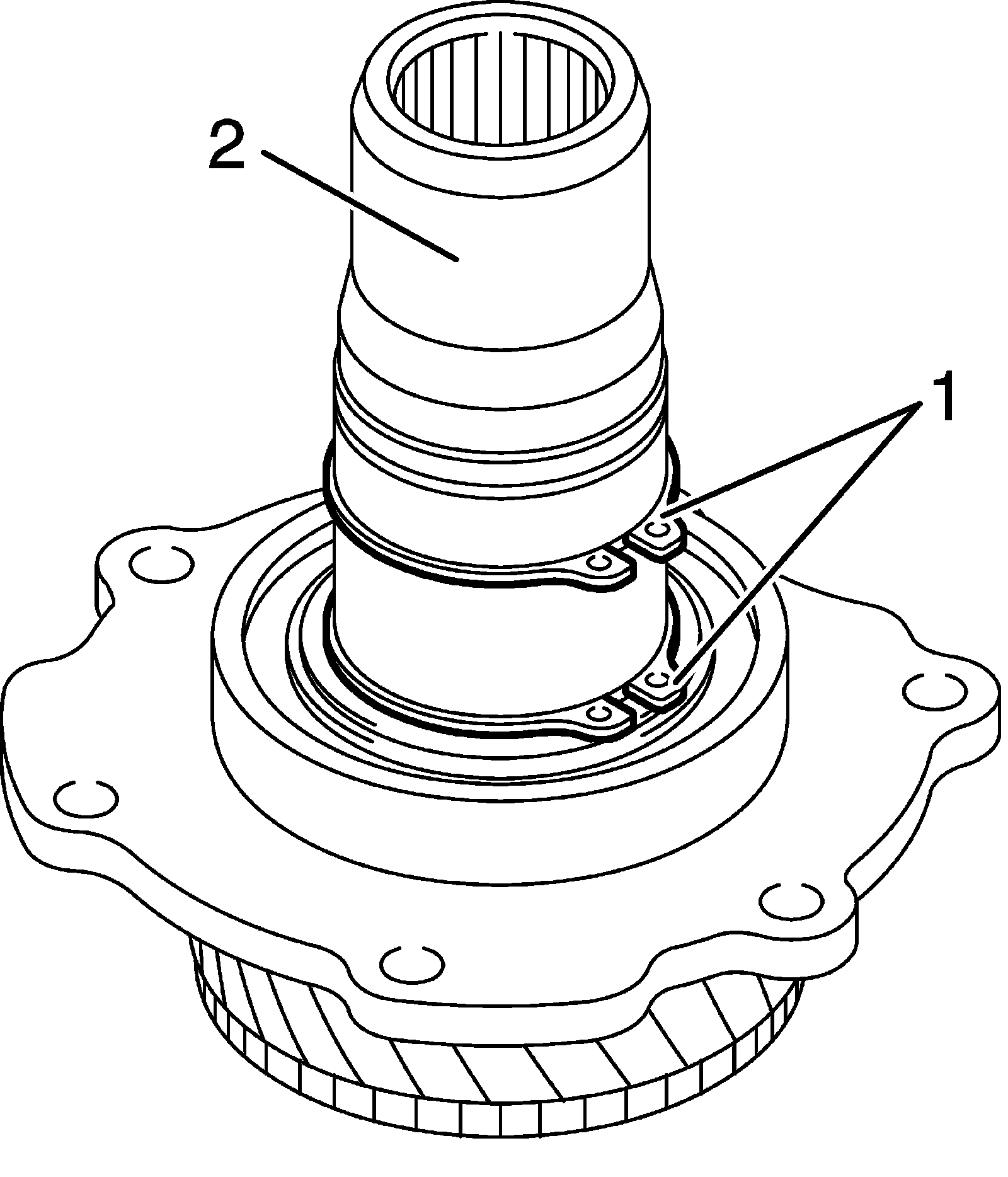 2

1