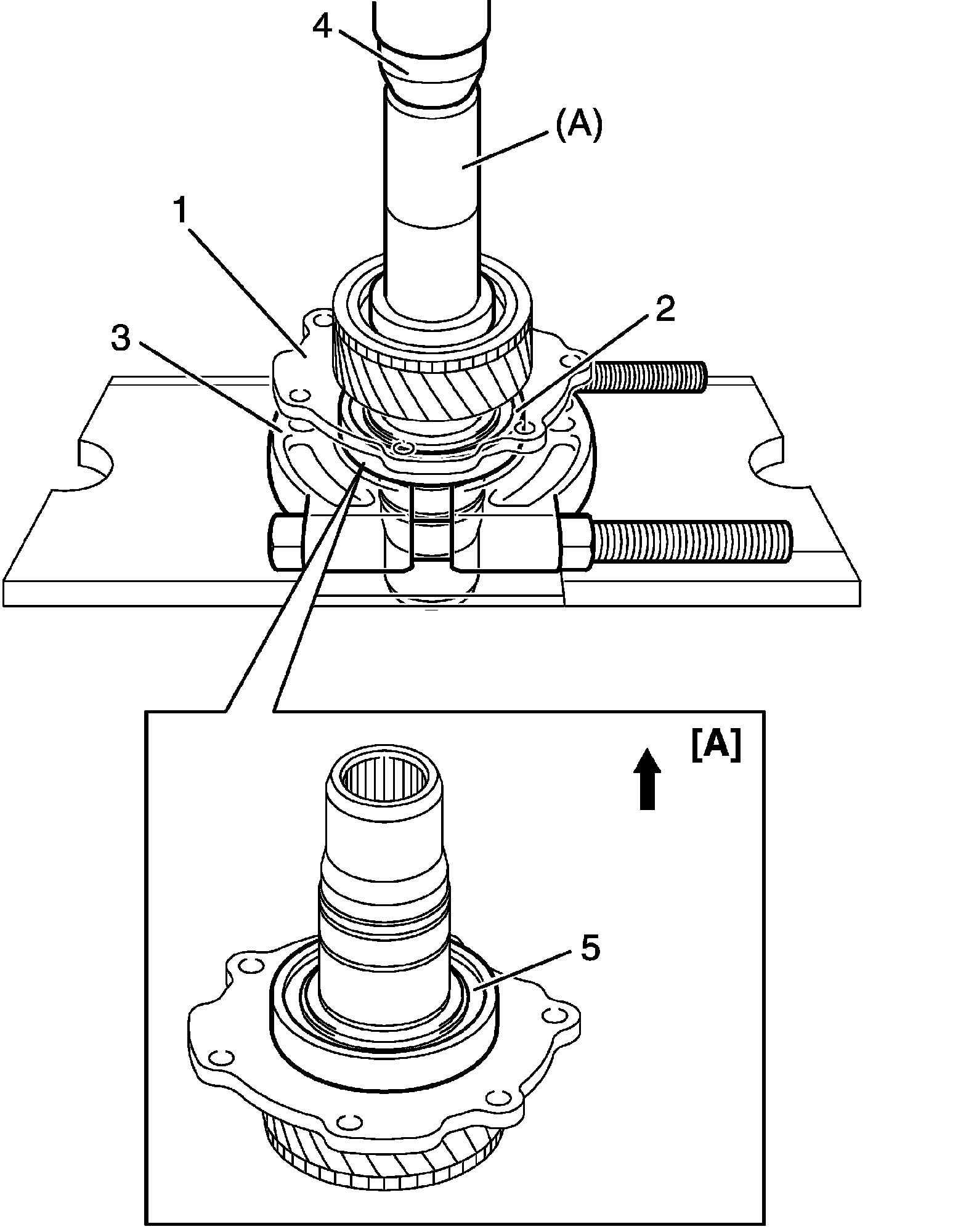 4
(A)
1
2
3
[A]
5