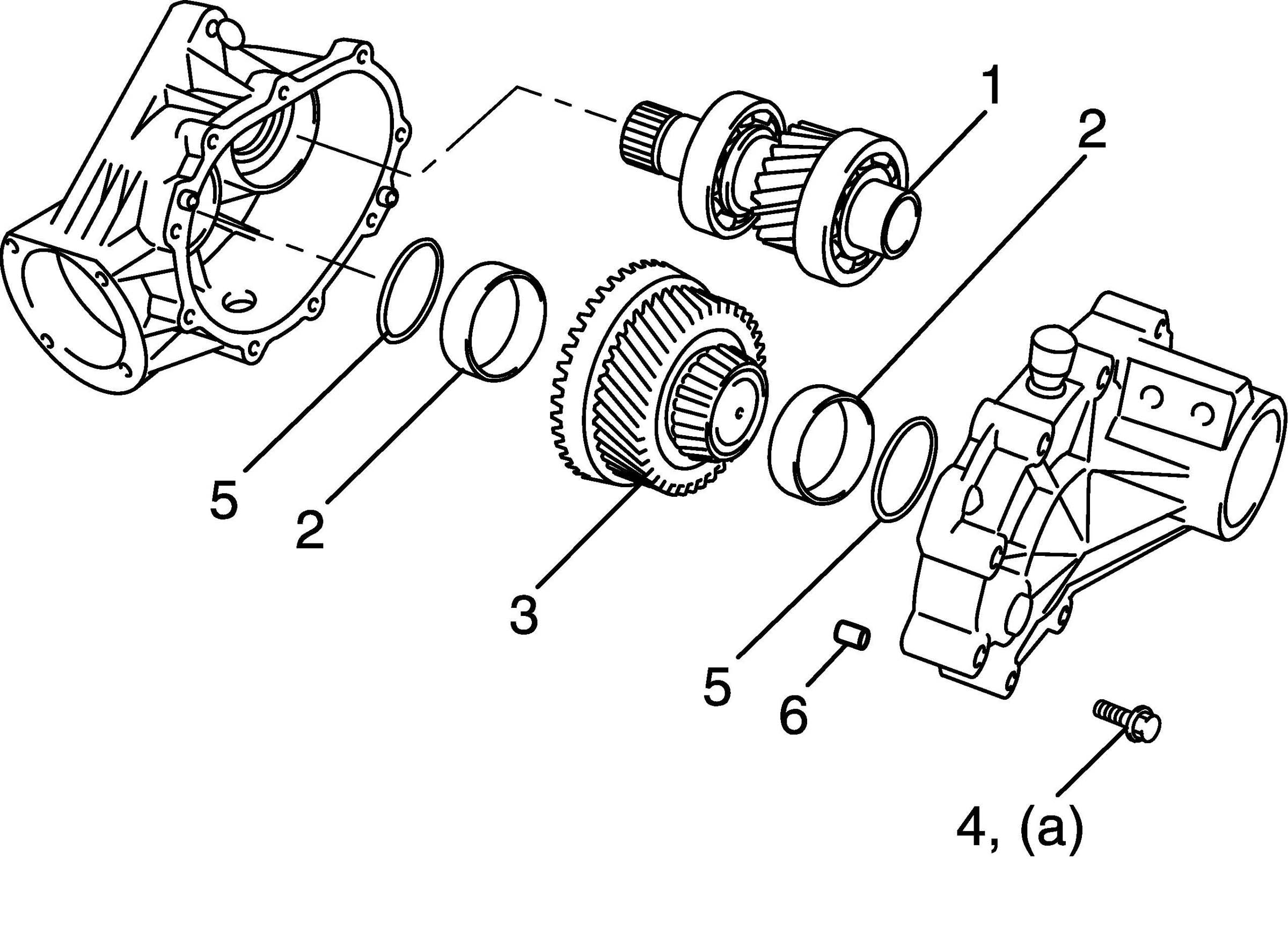 1
2
5
2
3
5
6
4, (a)