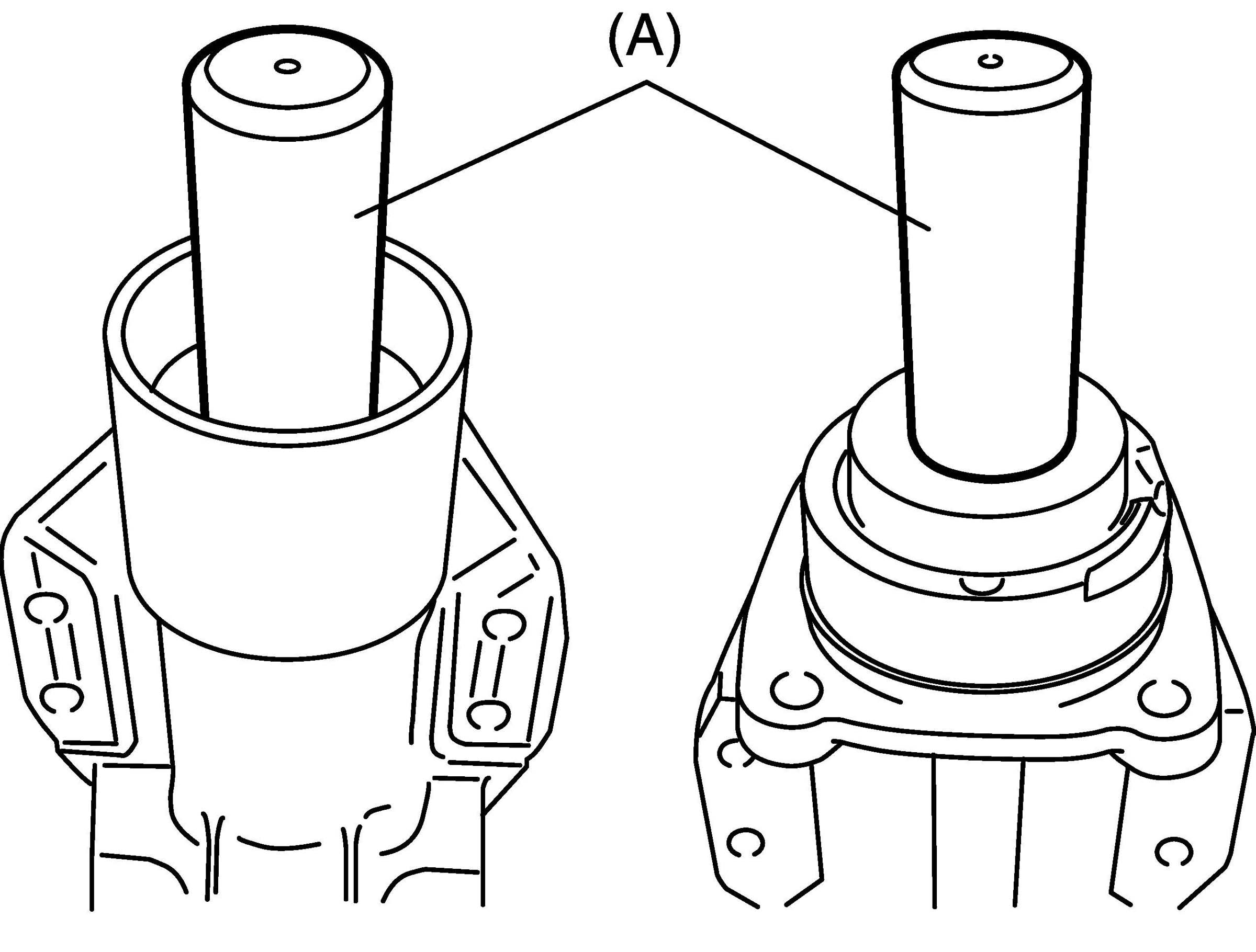 (A)