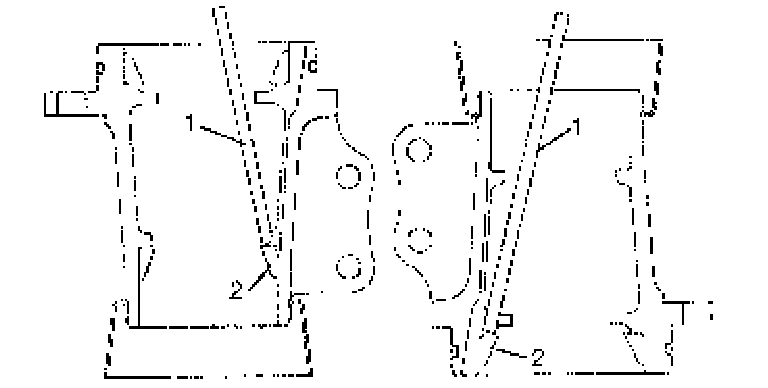 1
2
1
2