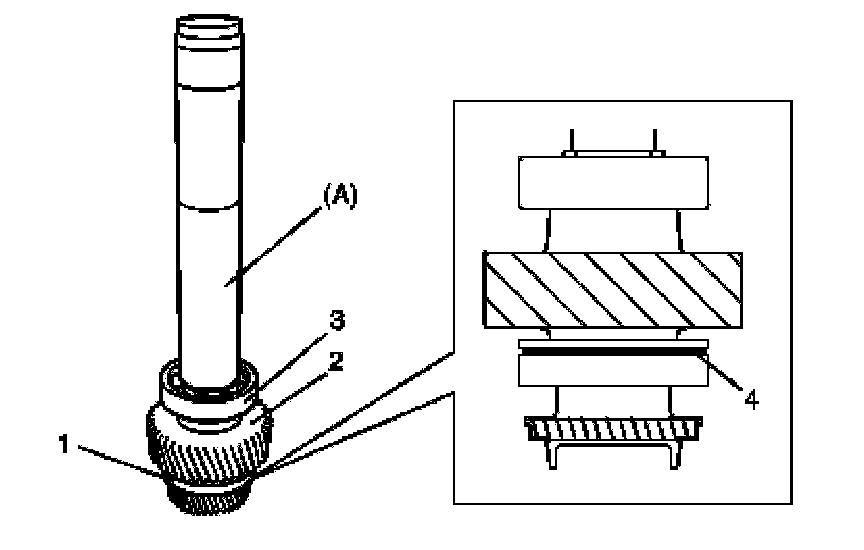 (A)
3
2
1
4