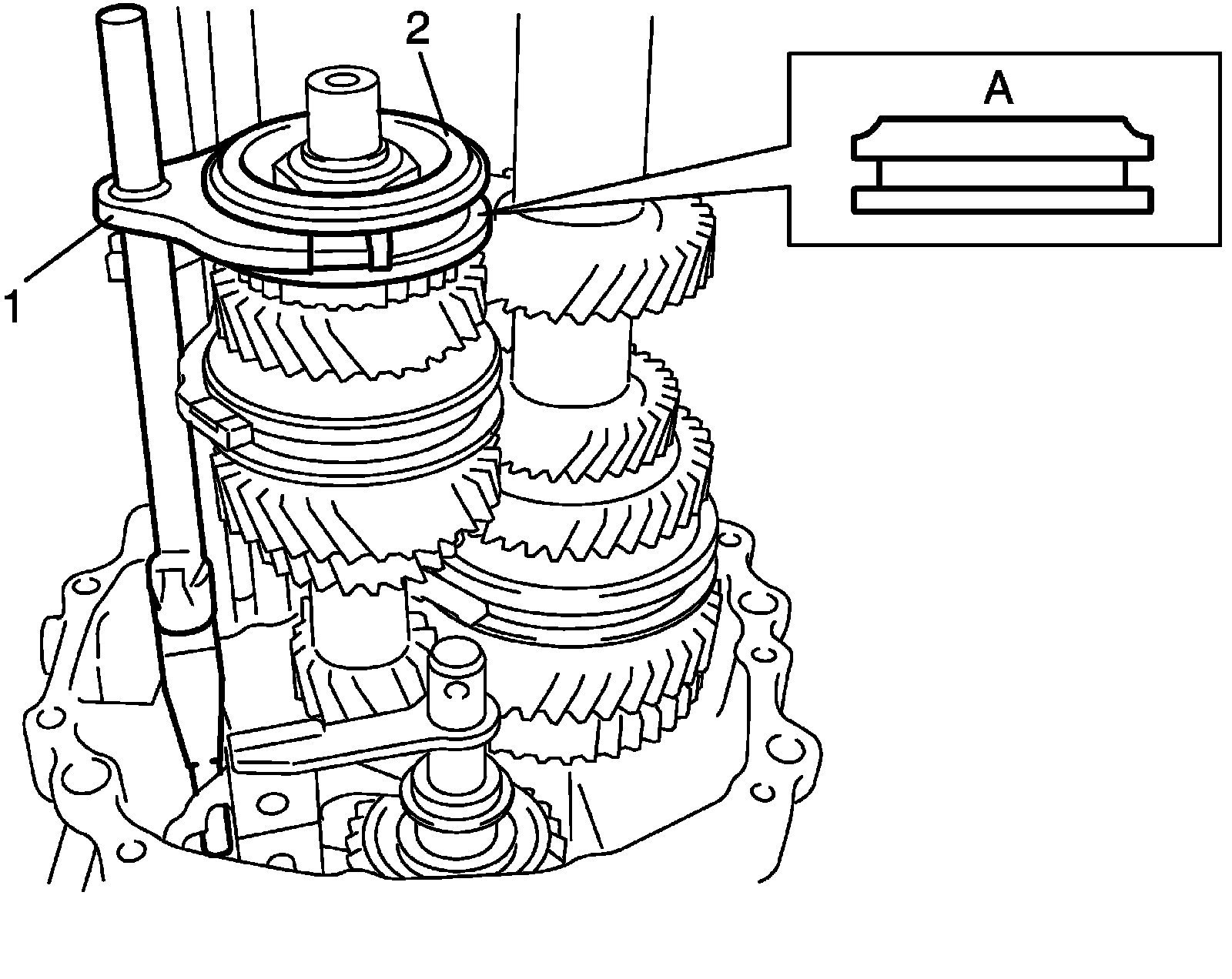 2
A
1