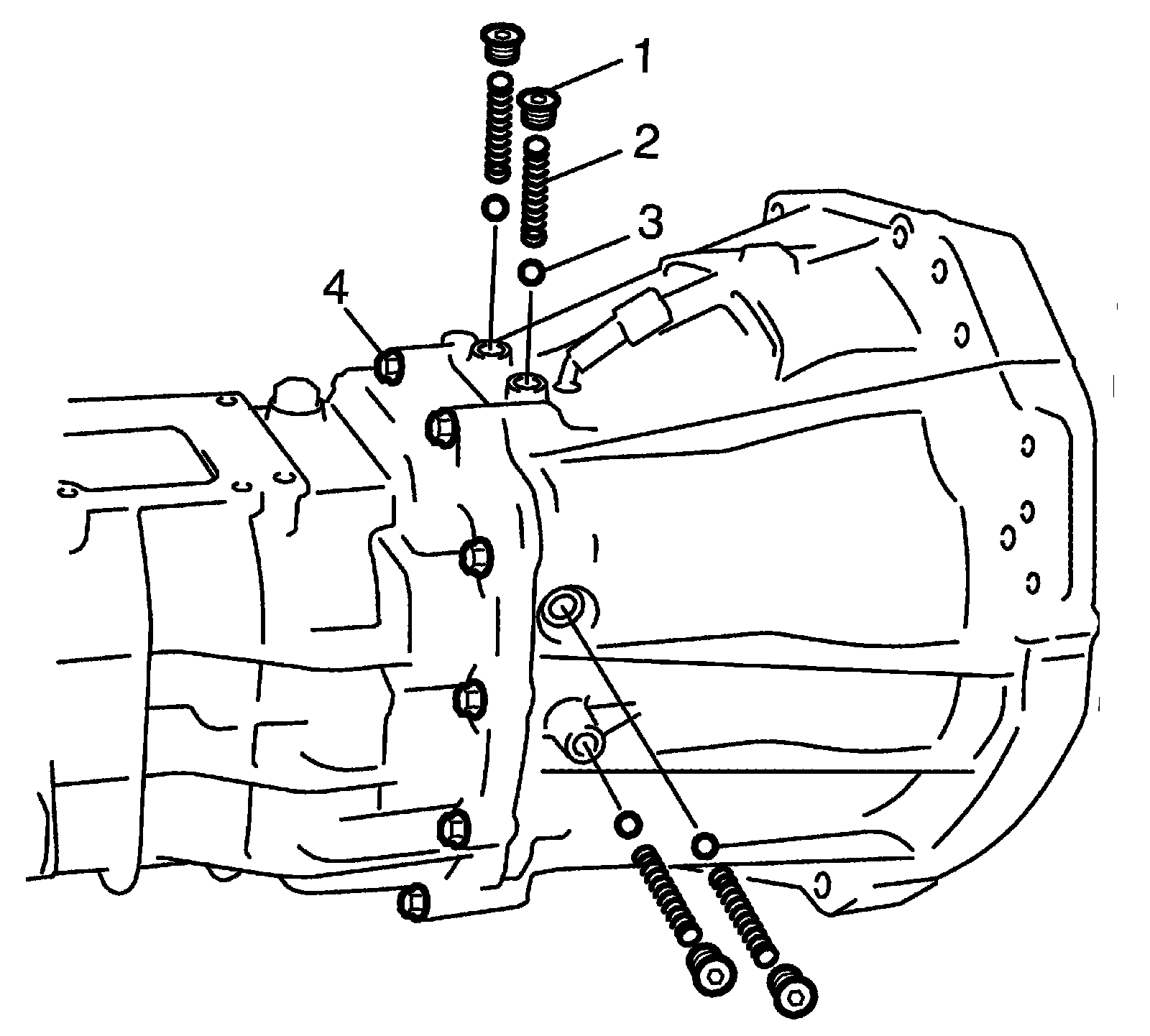 1
2
3
4