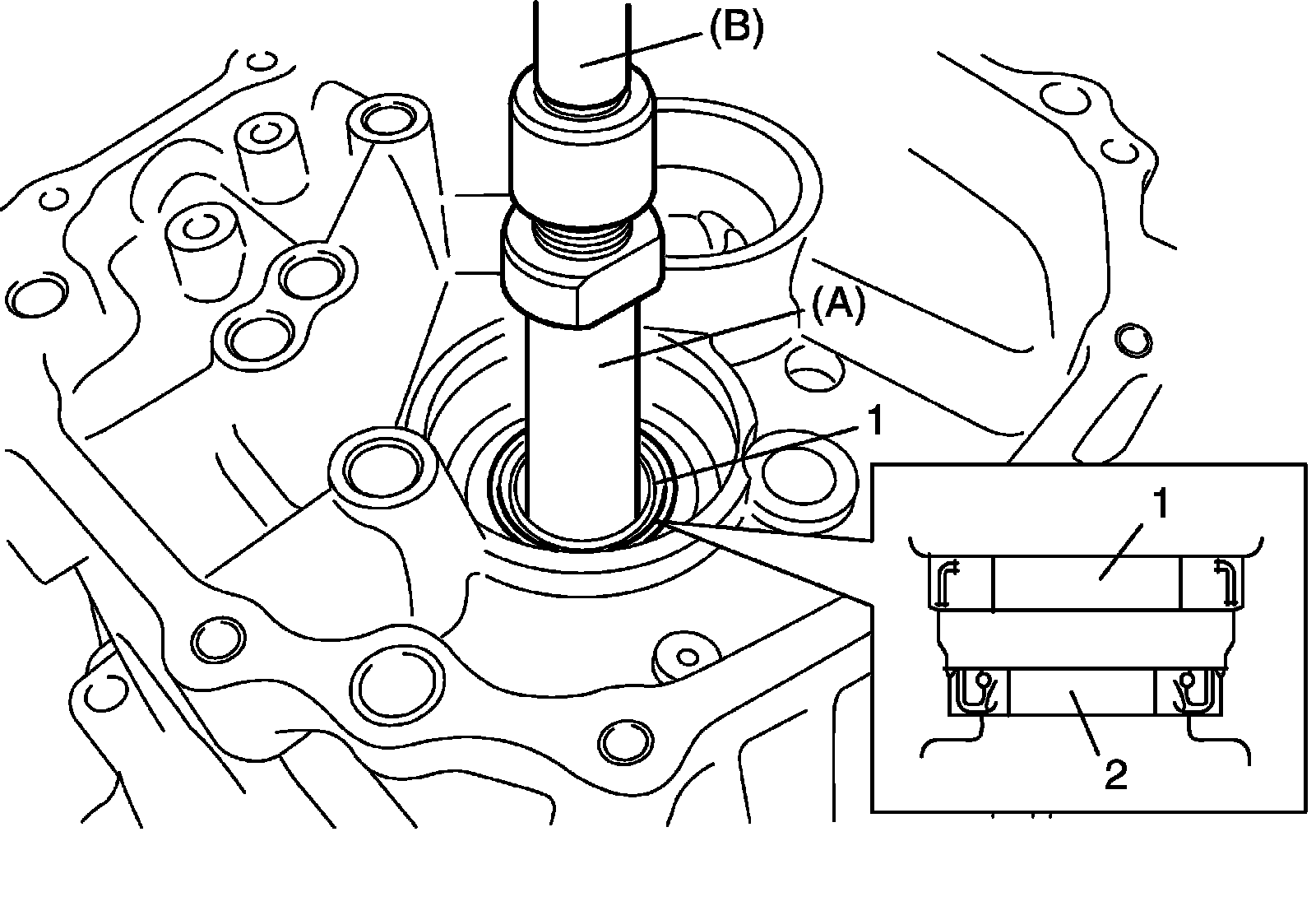 (B)
(A)
1
1
2