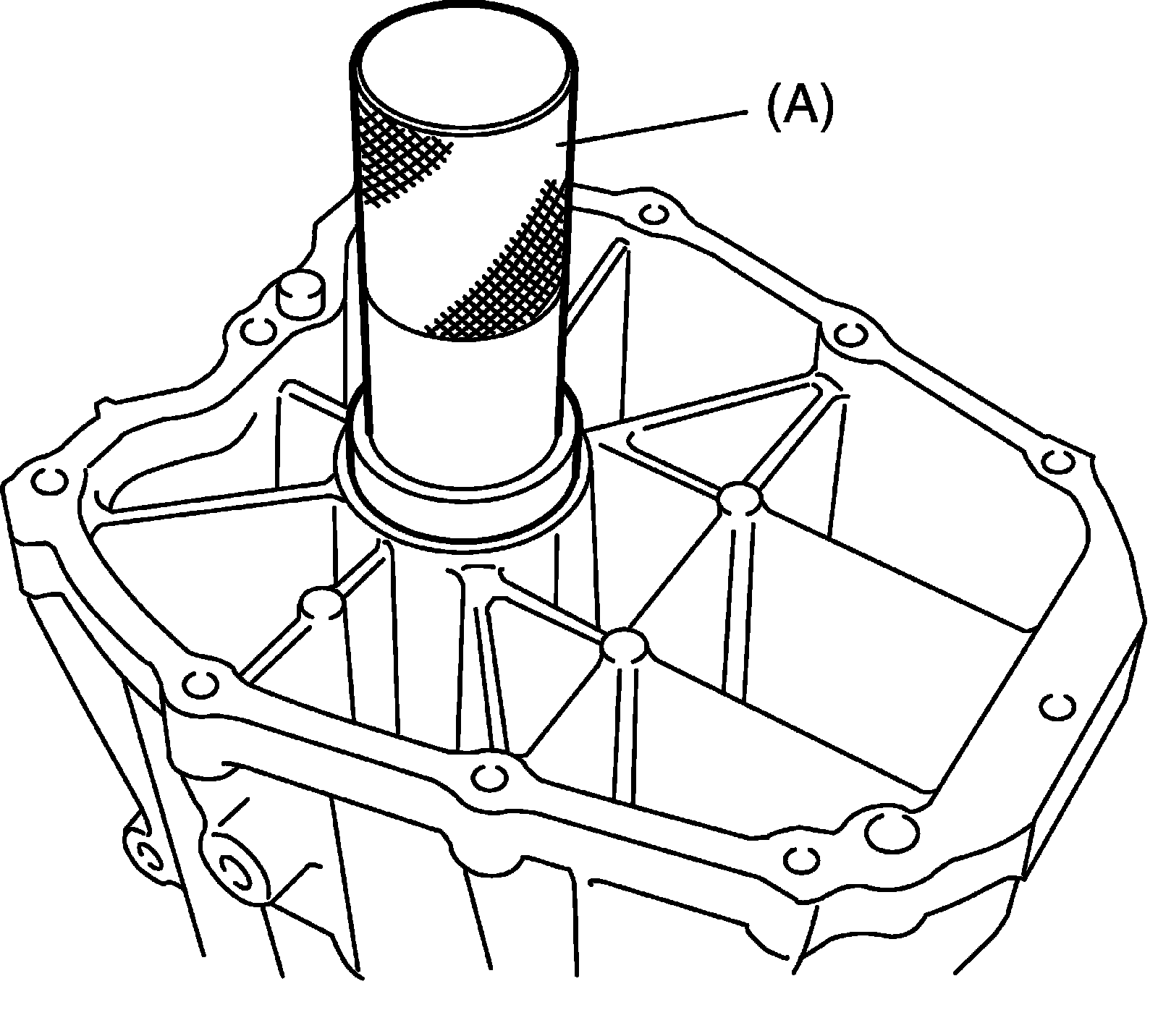 (A)