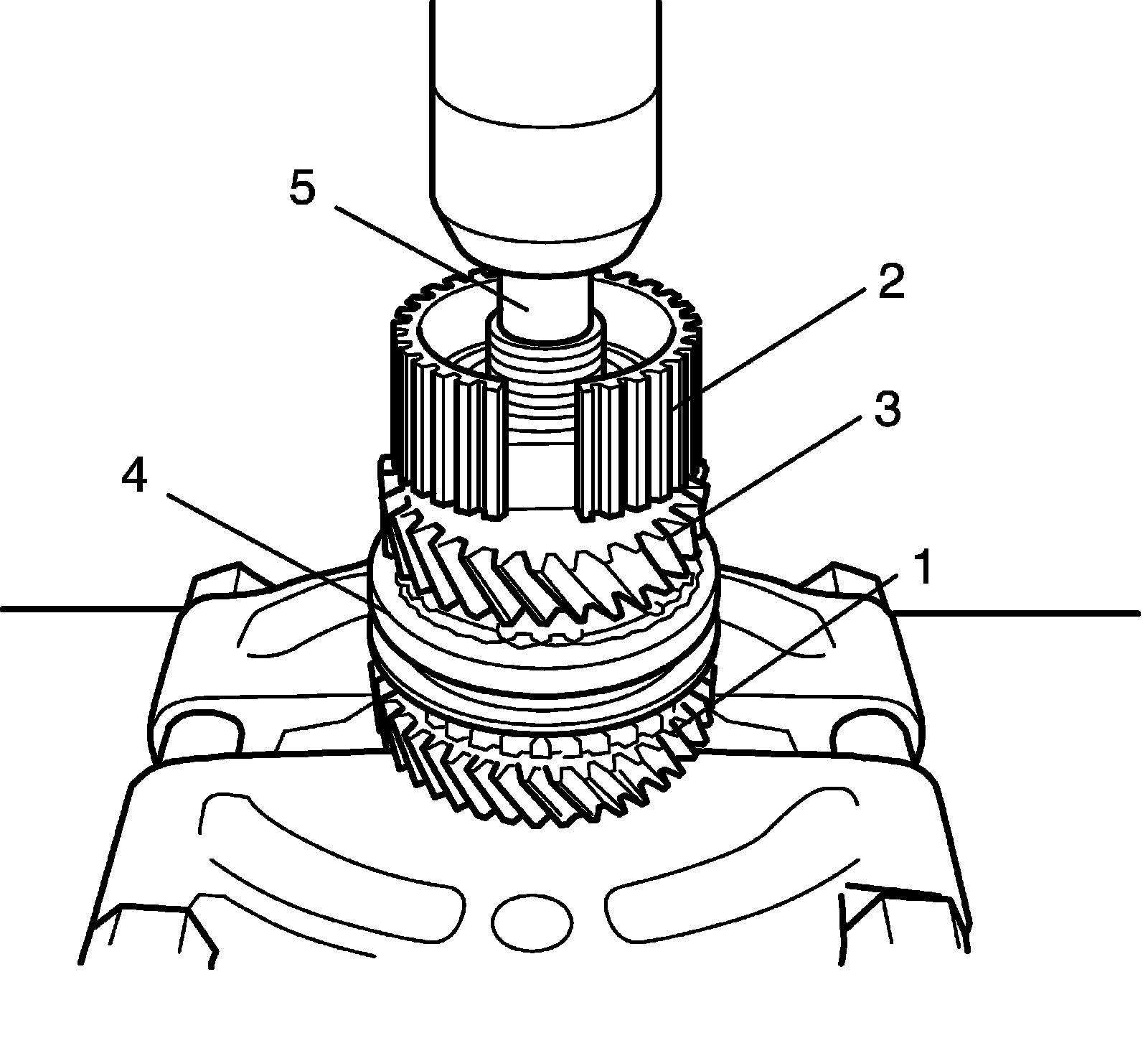 5
2
3
4
1