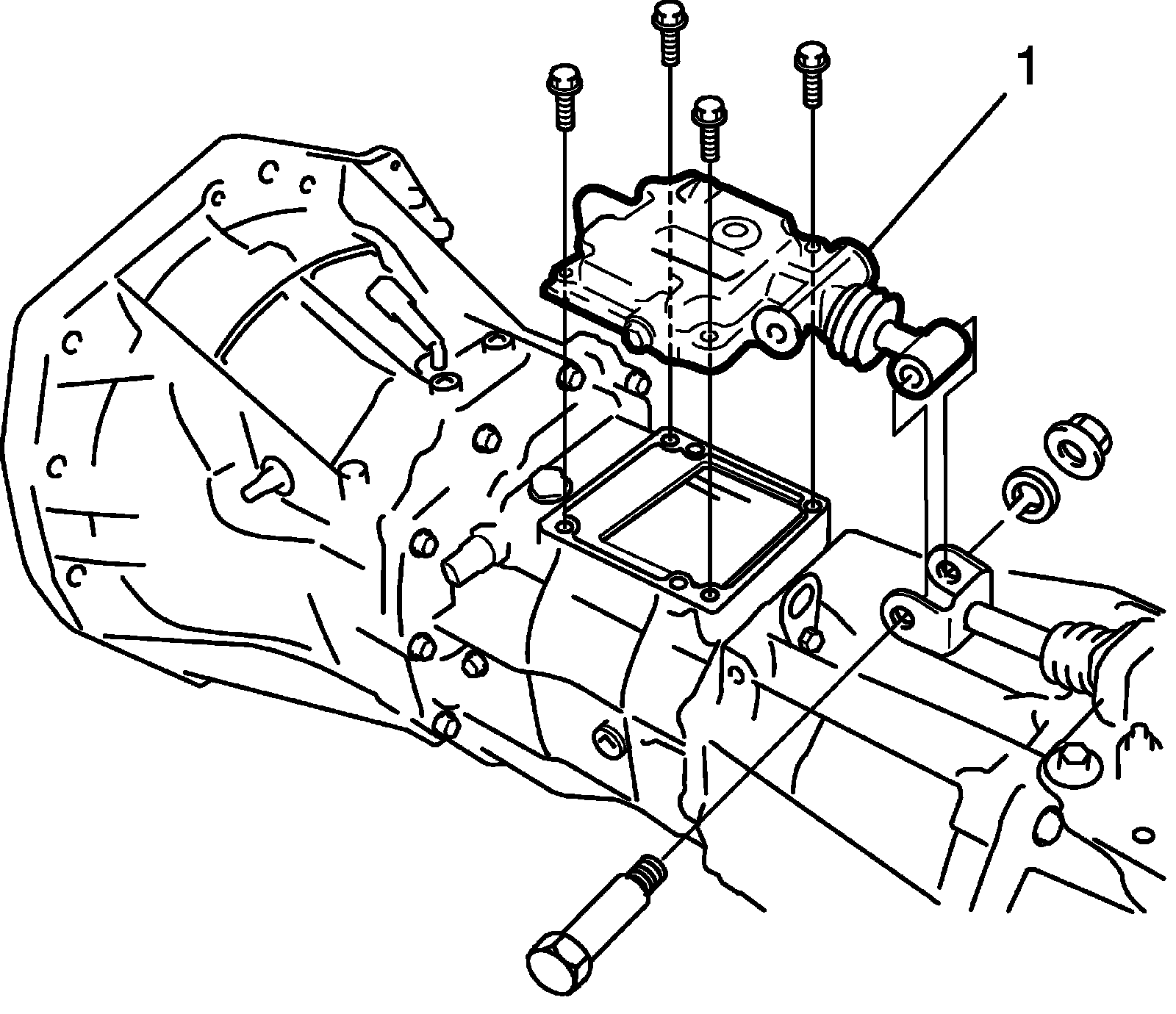 1