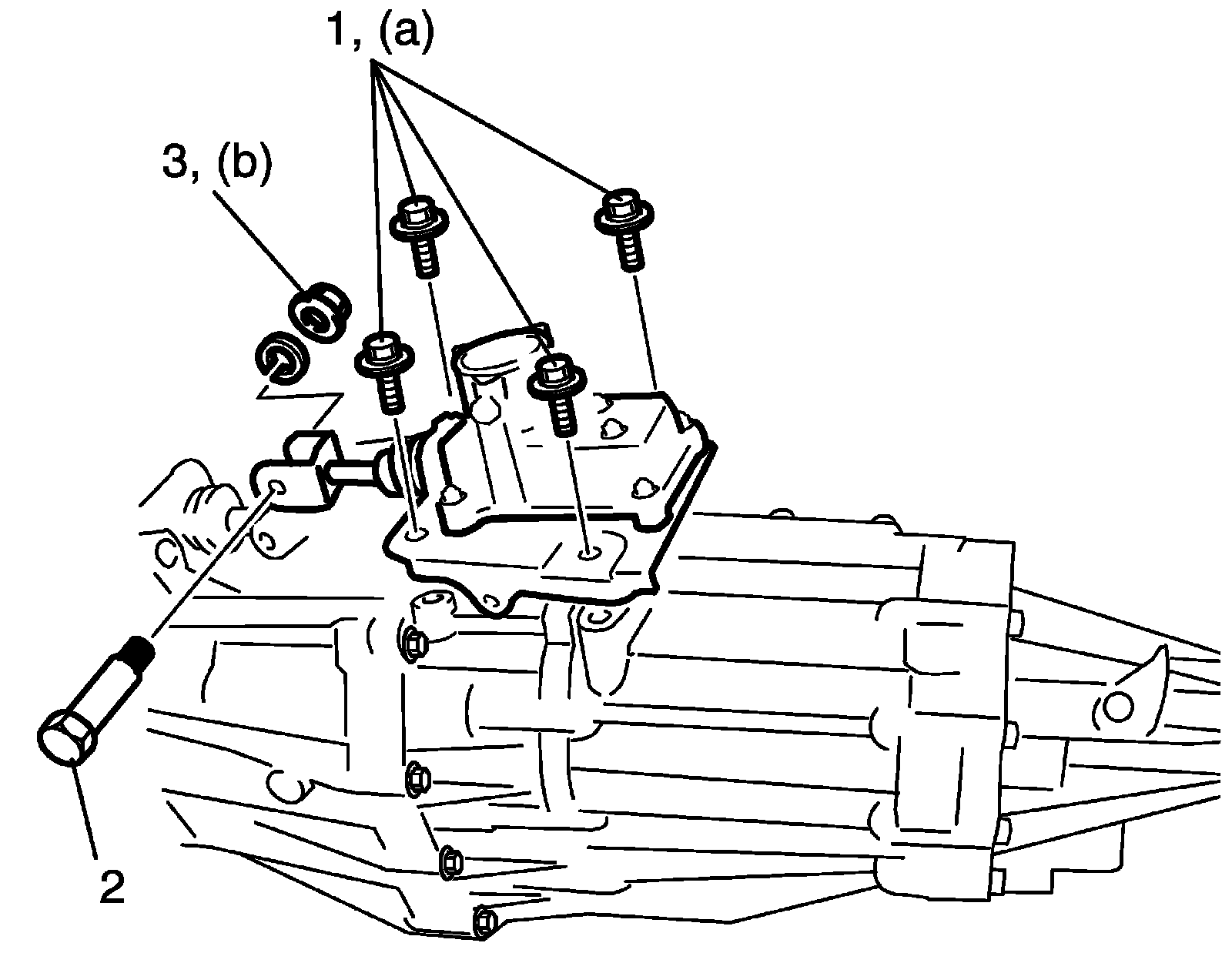 1, (a)

3, (b)

2