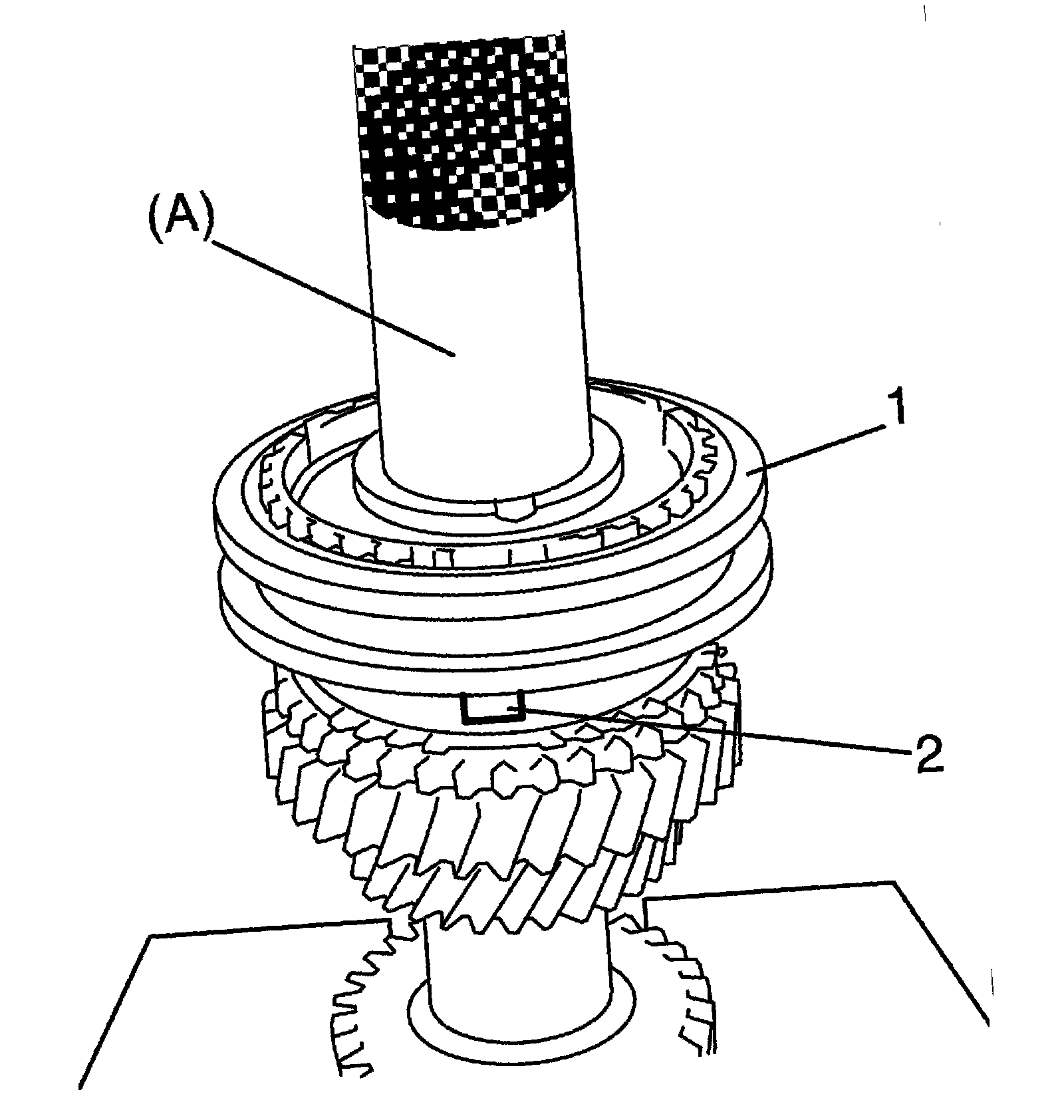 (A)

1

2