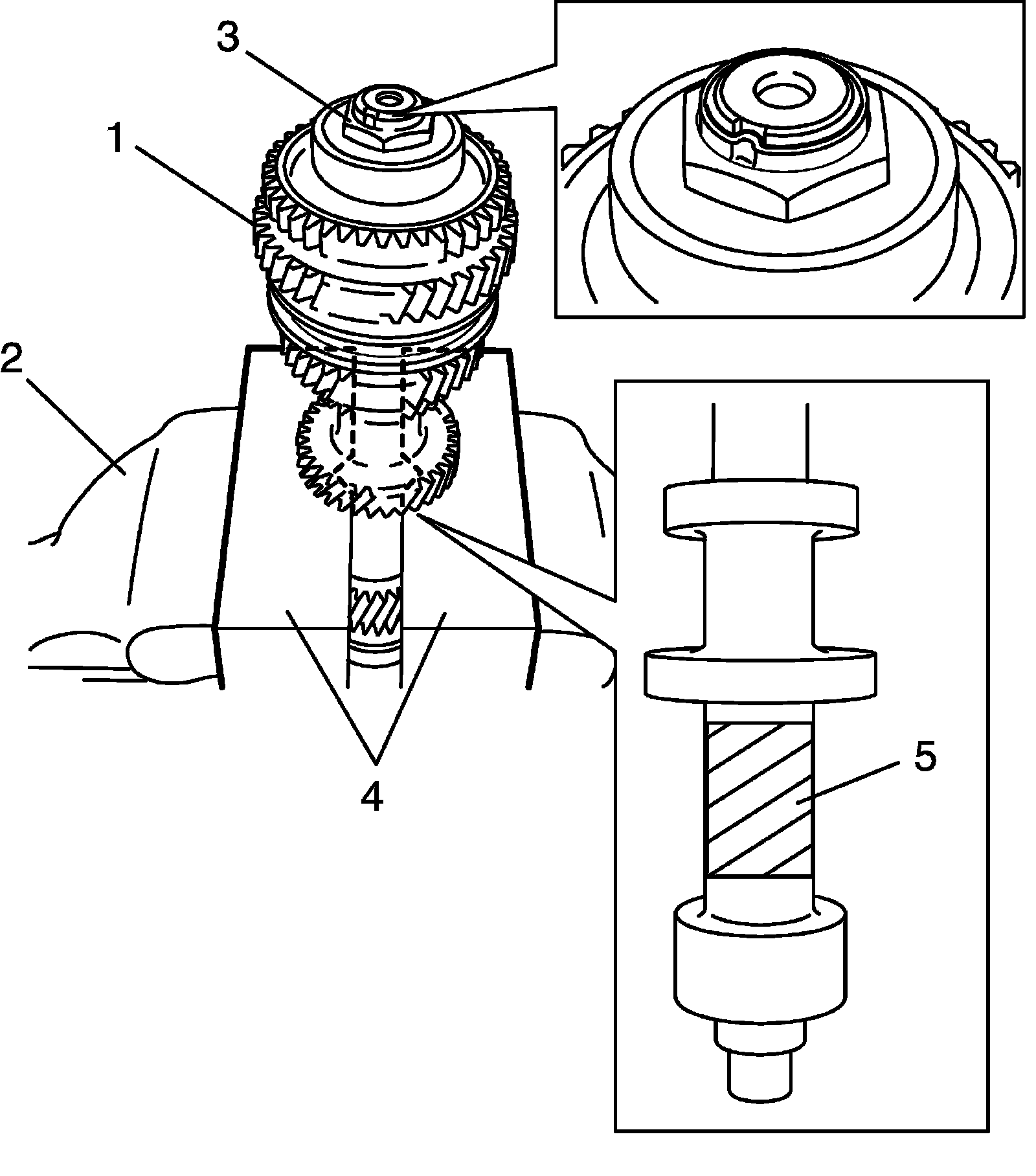 3
1
2
4
5