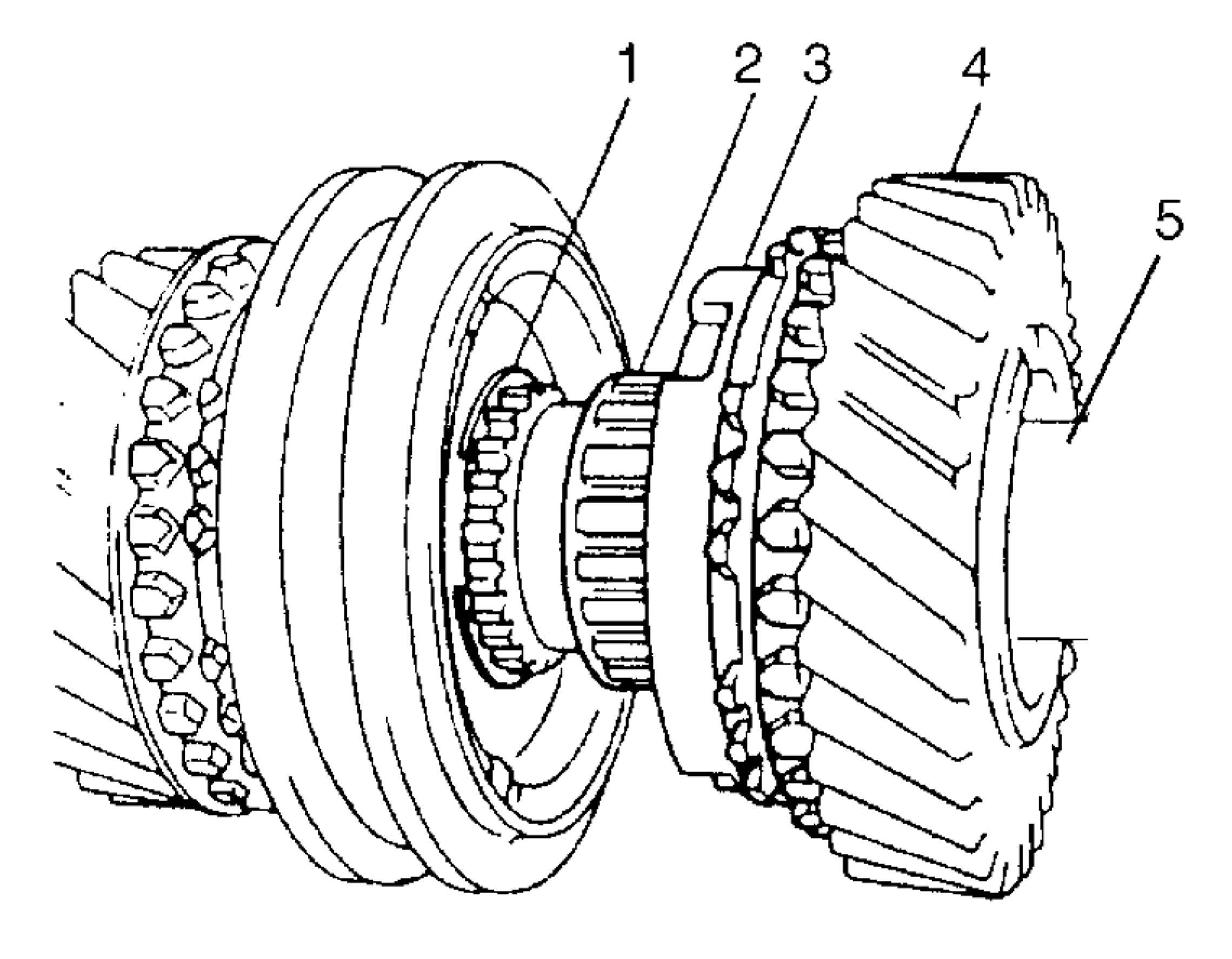 1 2 3 4 5