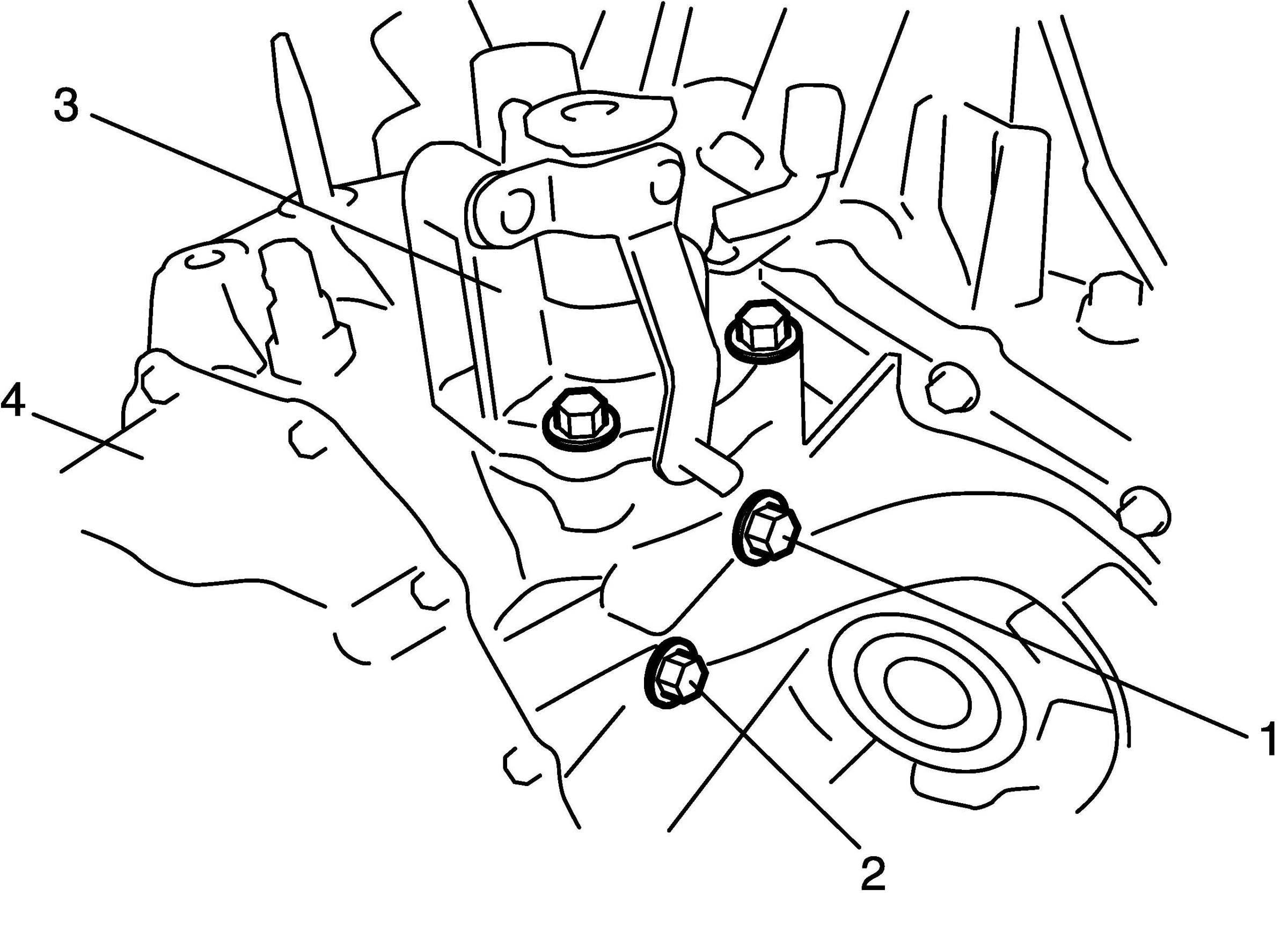 3
4
1
2