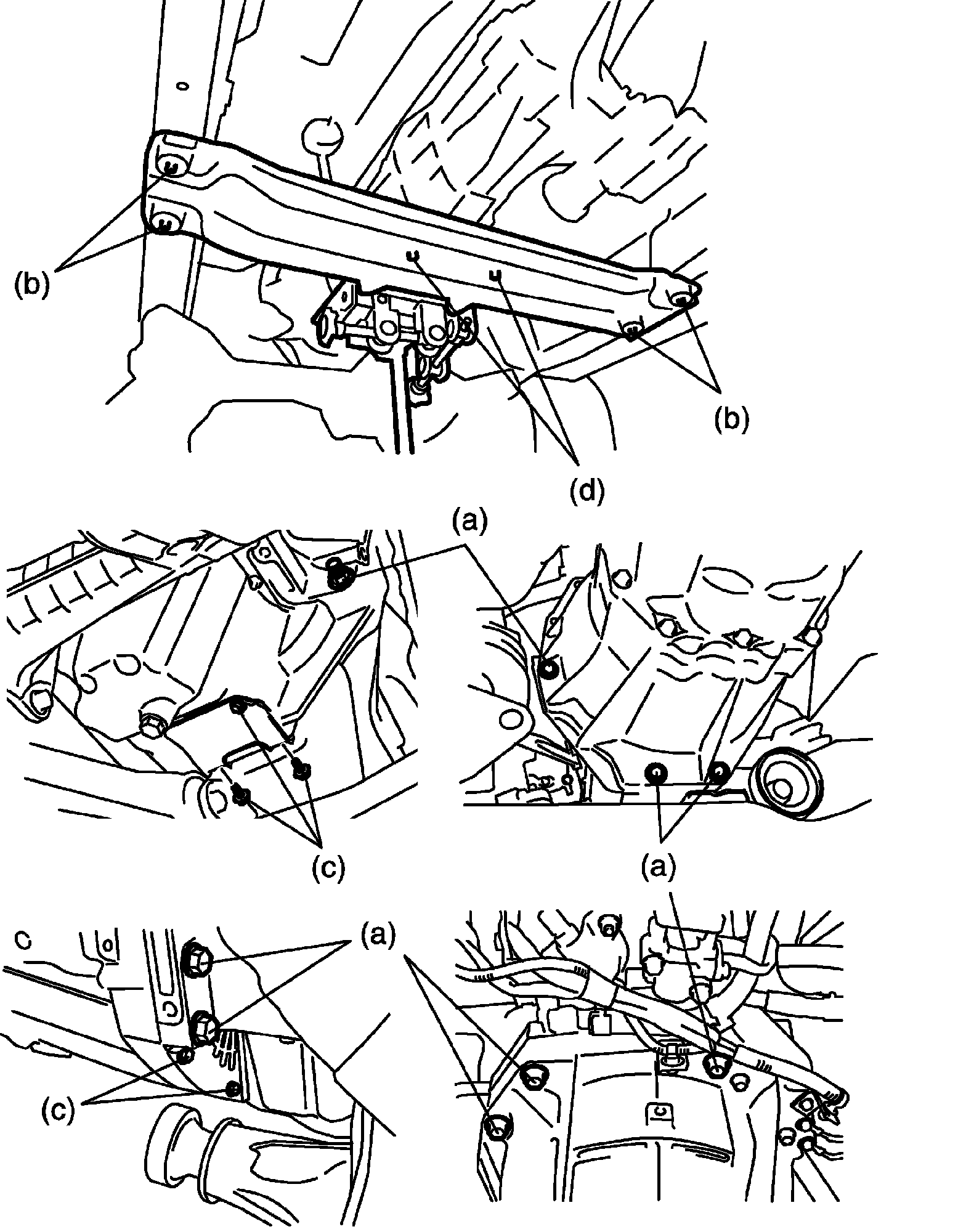 (b)

(b)

(d)

(a)

(c)

(a)

(a)

(c)