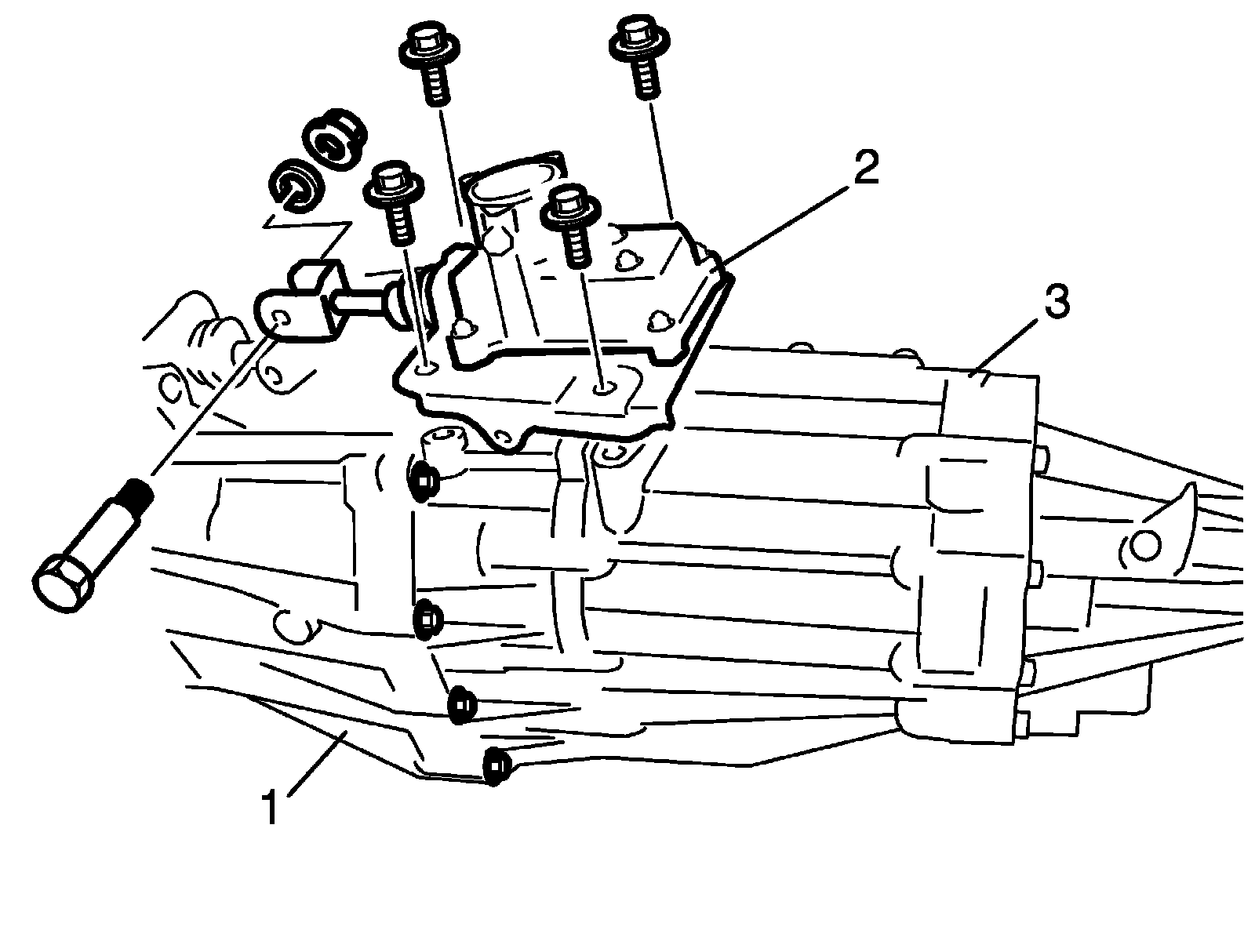 2
3
1