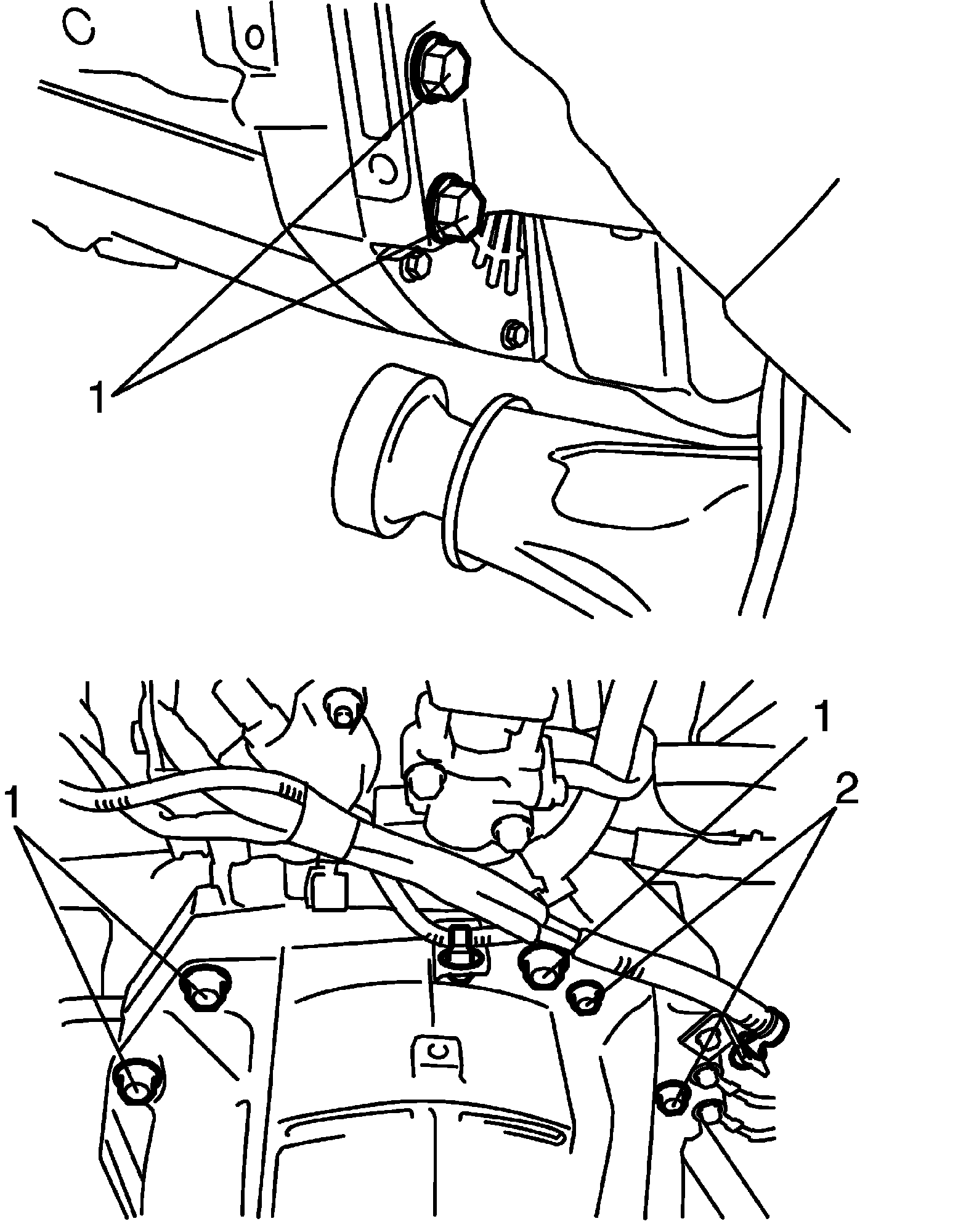 1

1
1
2