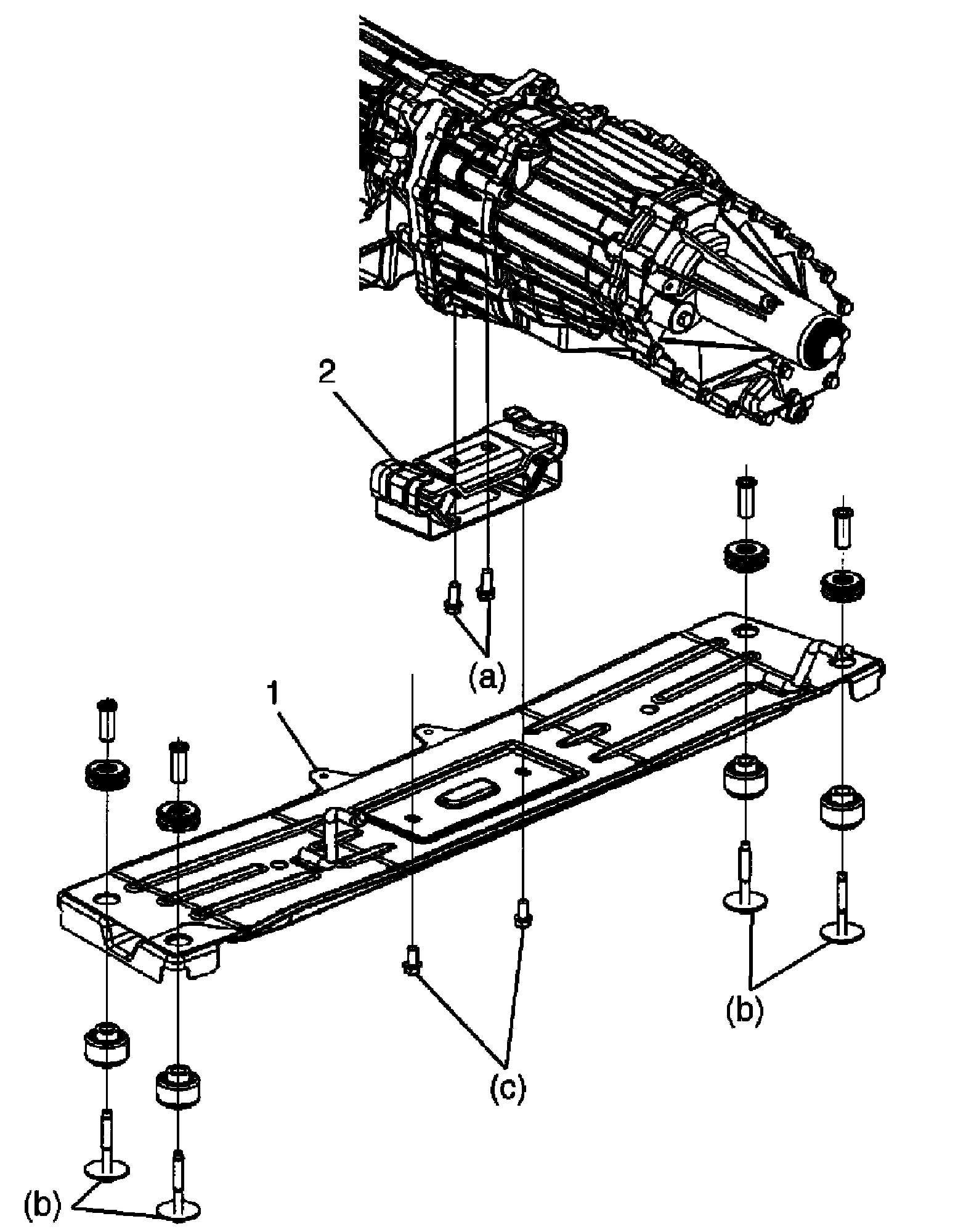 2
(a)
1
(b)
(c)
(b)