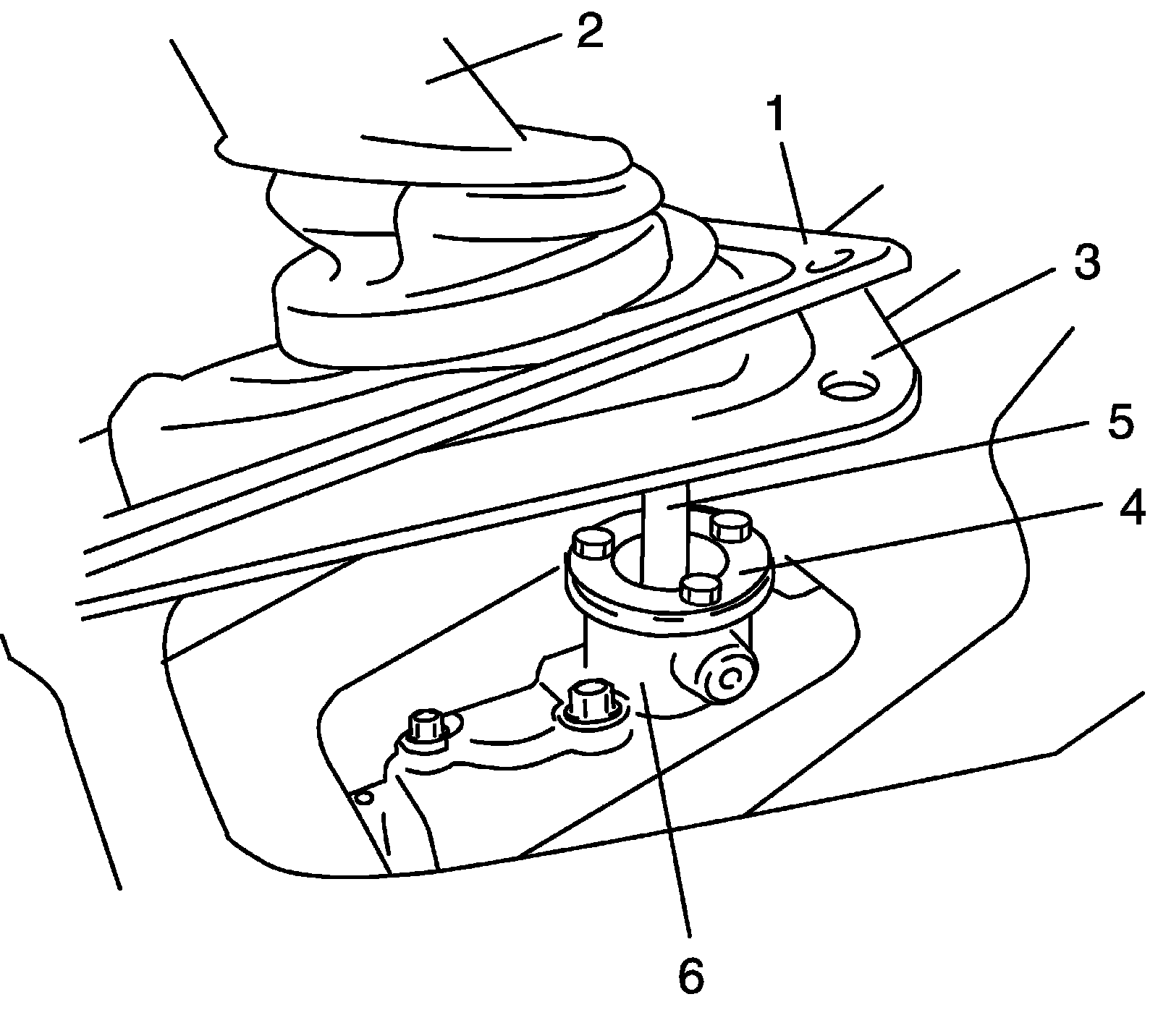 2
1
3
5
4
6