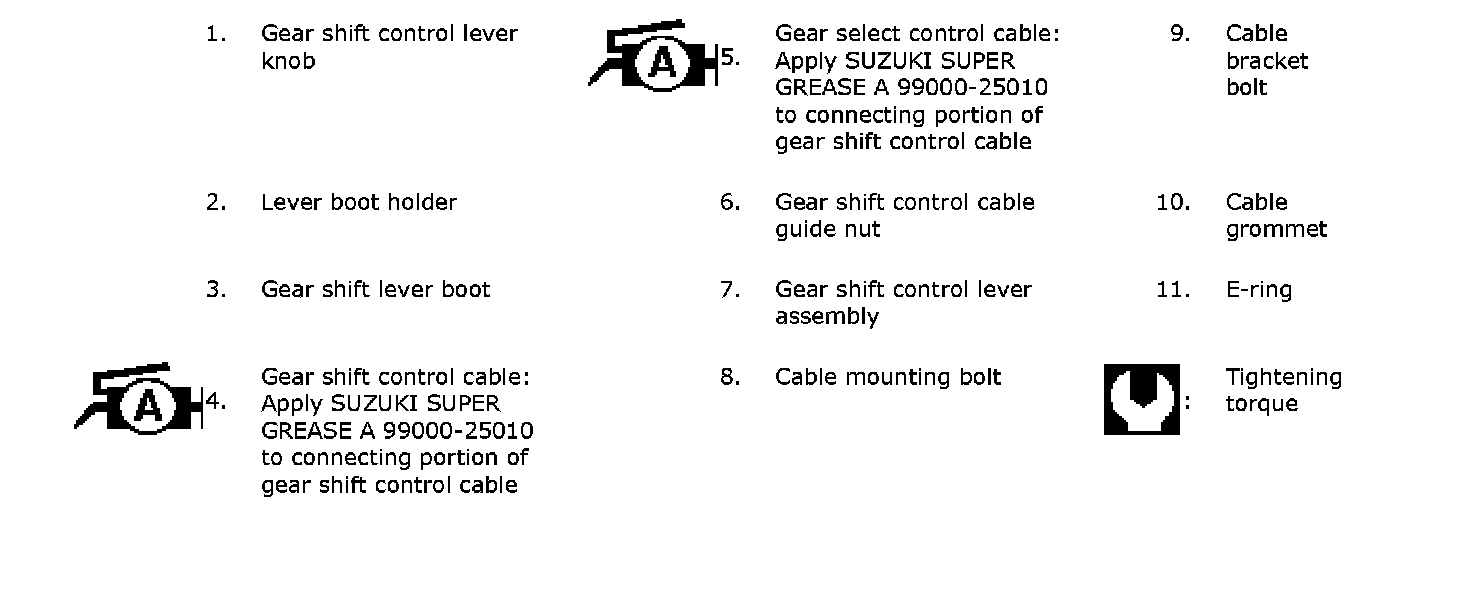 1. Gear shift control lever knob

2. Lever boot holder

3. Gear shift lever boot

A 4. Gear shift control cable: Apply SUZUKI SUPER GREASE A 99000-25010 to connecting portion of gear shift control cable

A 5. Gear select control cable: Apply SUZUKI SUPER GREASE A 99000-25010 to connecting portion of gear shift control cable

6. Gear shift control cable guide nut

7. Gear shift control lever assembly

8. Cable mounting bolt

9. Cable bracket bolt

10. Cable grommet

11. E-ring

: Tightening torque