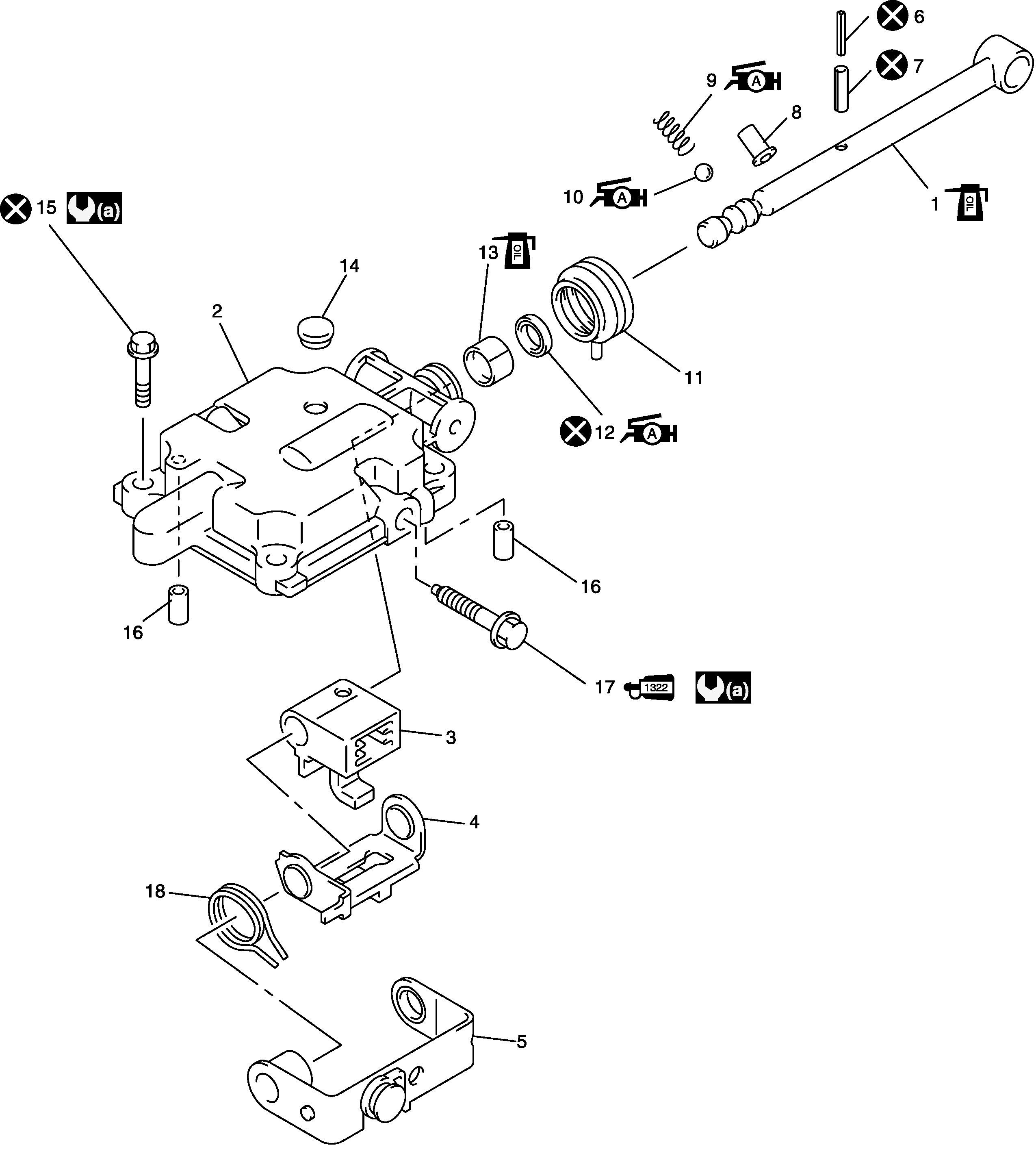 6
7
9 A
8
10 A
1 OIL
15 (a)
13 OIL
14
2
11
12 A
16
16
17 1322 (a)
3
4
18
5