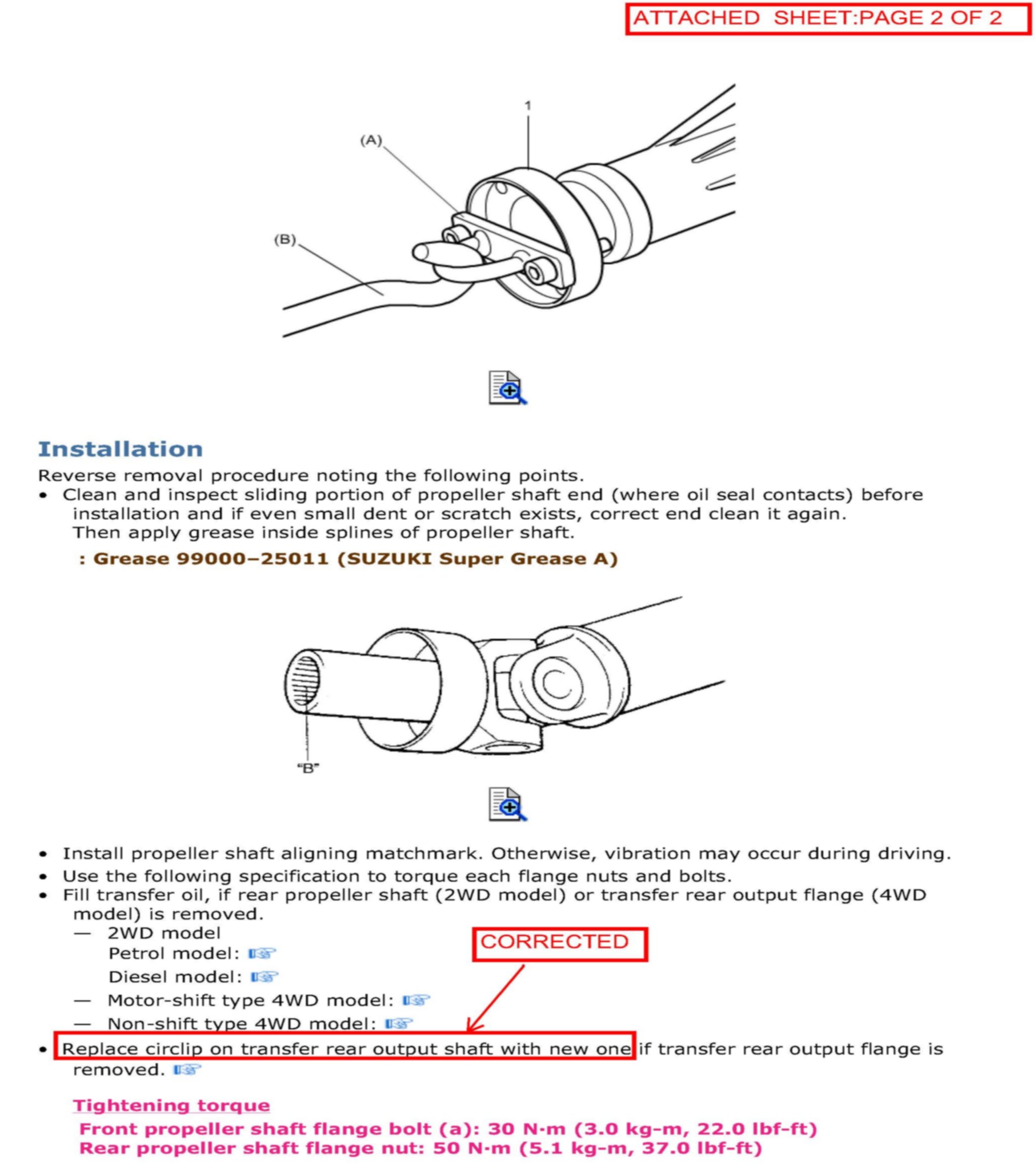 ATTACHED SHEET:PAGE 2 OF 2

1
(A)
(B)

Installation

Reverse removal procedure noting the following points.

• Clean and inspect sliding portion of propeller shaft end (where oil seal contacts) before installation and if even small dent or scratch exists, correct end clean it again. Then apply grease inside splines of propeller shaft.

: Grease 99000–25011 (SUZUKI Super Grease A)

"B"

• Install propeller shaft aligning matchmark. Otherwise, vibration may occur during driving.
• Use the following specification to torque each flange nuts and bolts.
• Fill transfer oil, if rear propeller shaft (2WD model) or transfer rear output flange (4WD model) is removed.
— 2WD model
Petrol model:
Diesel model:
— Motor-shift type 4WD model:
— Non-shift type 4WD model:

CORRECTED

• Replace circlip on transfer rear output shaft with new one if transfer rear output flange is removed.

Tightening torque
Front propeller shaft flange bolt (a): 30 N·m (3.0 kg-m, 22.0 lbf-ft)
Rear propeller shaft flange nut: 50 N·m (5.1 kg-m, 37.0 lbf-ft)