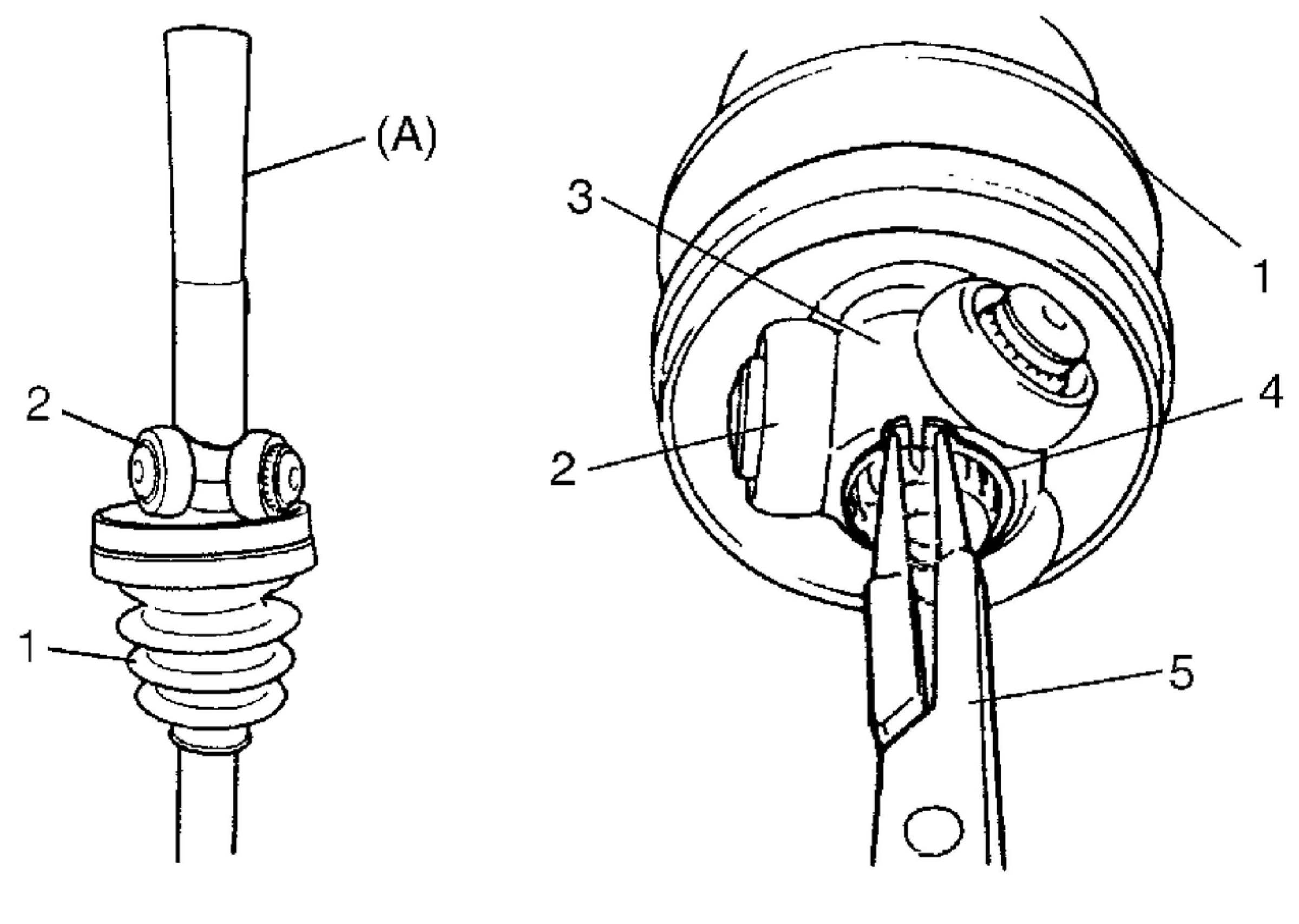 (A)
2
1
3
1
4
2
5