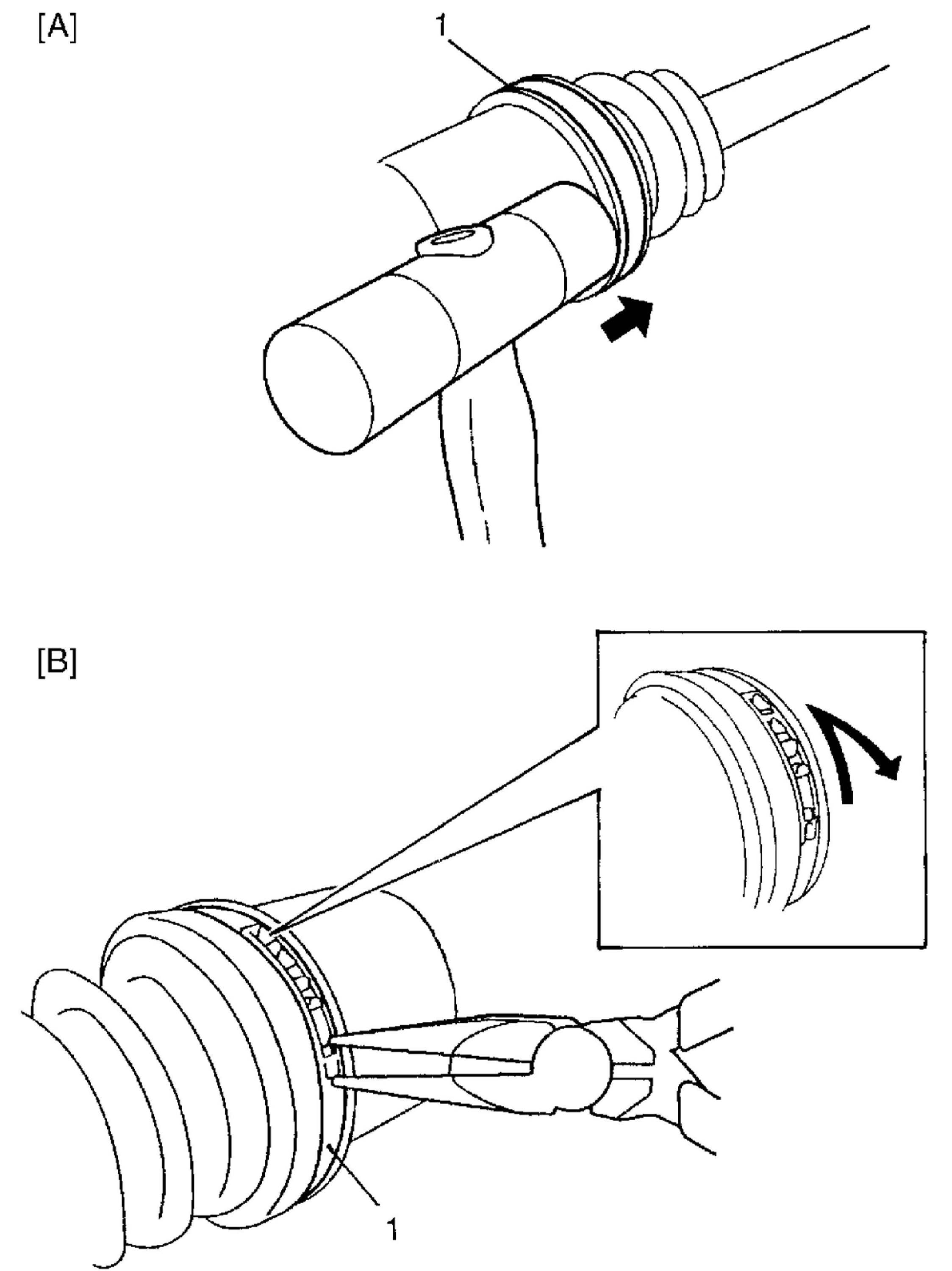 [A]

1

[B]

1