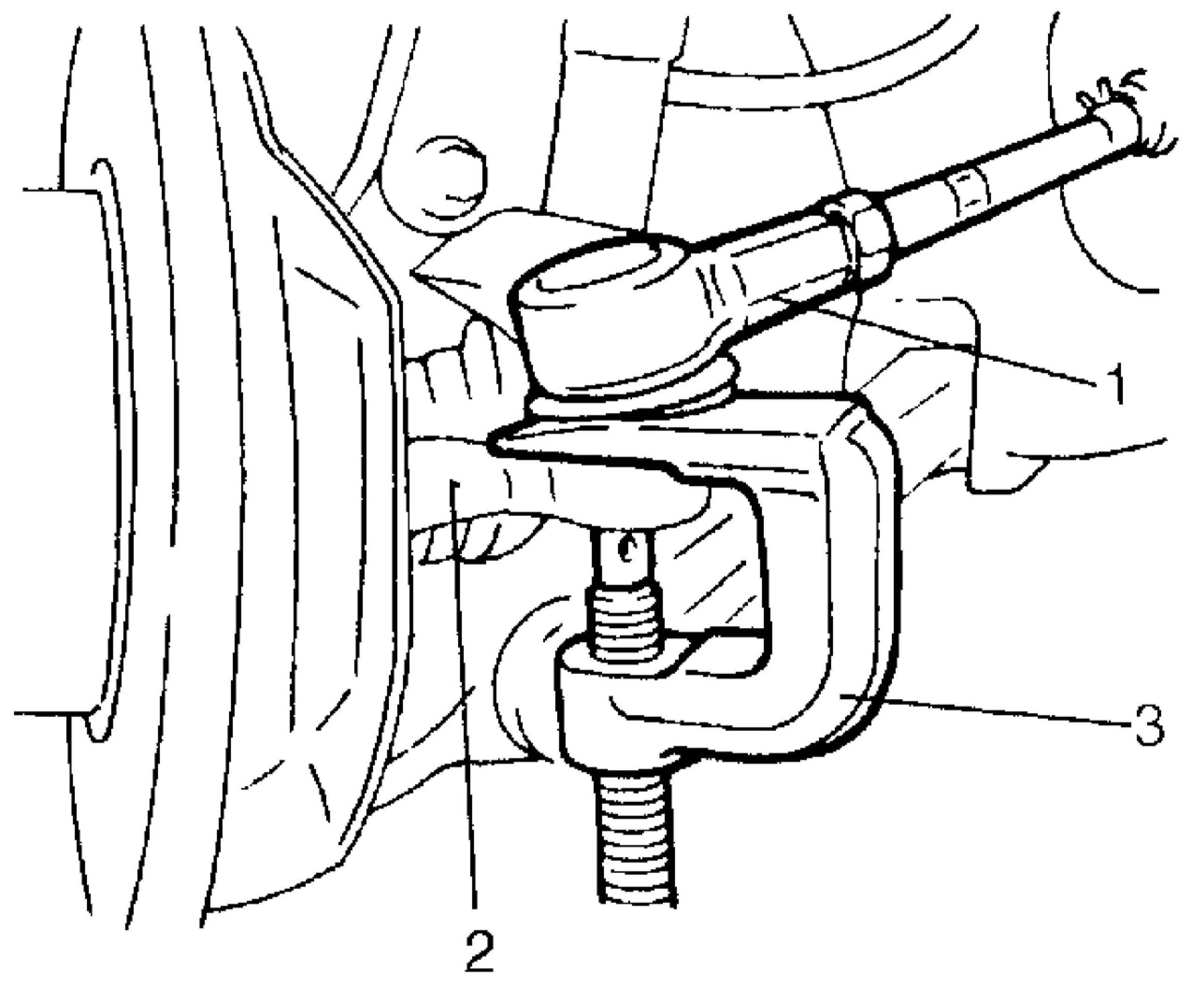 1
3
2