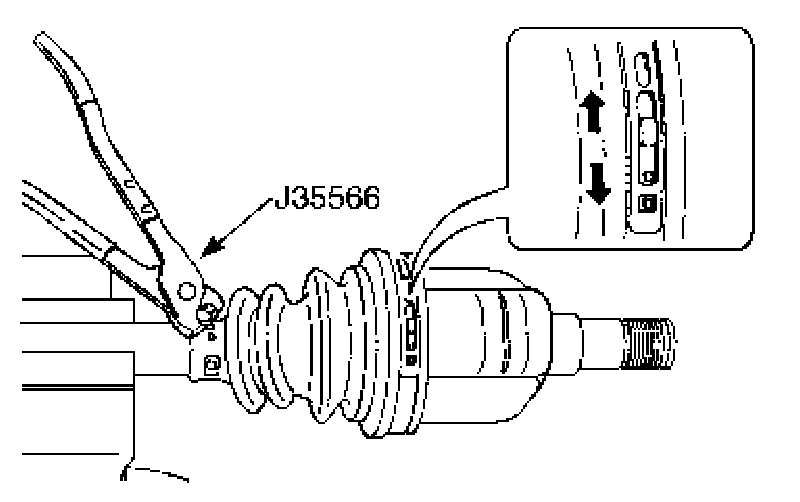 J35566