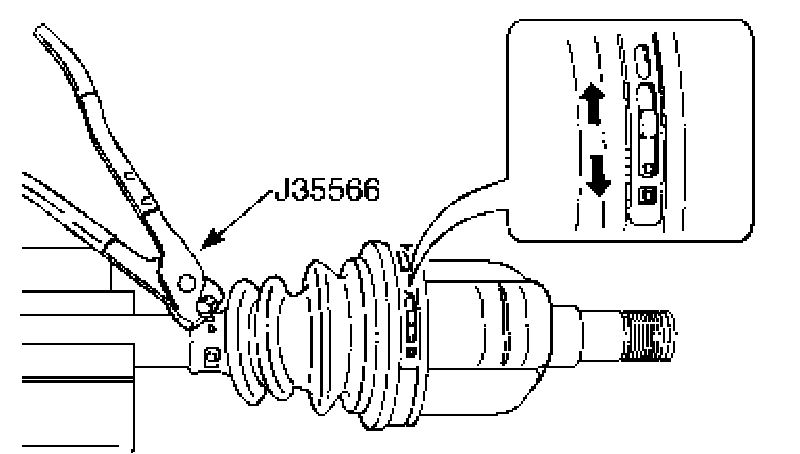 J35566