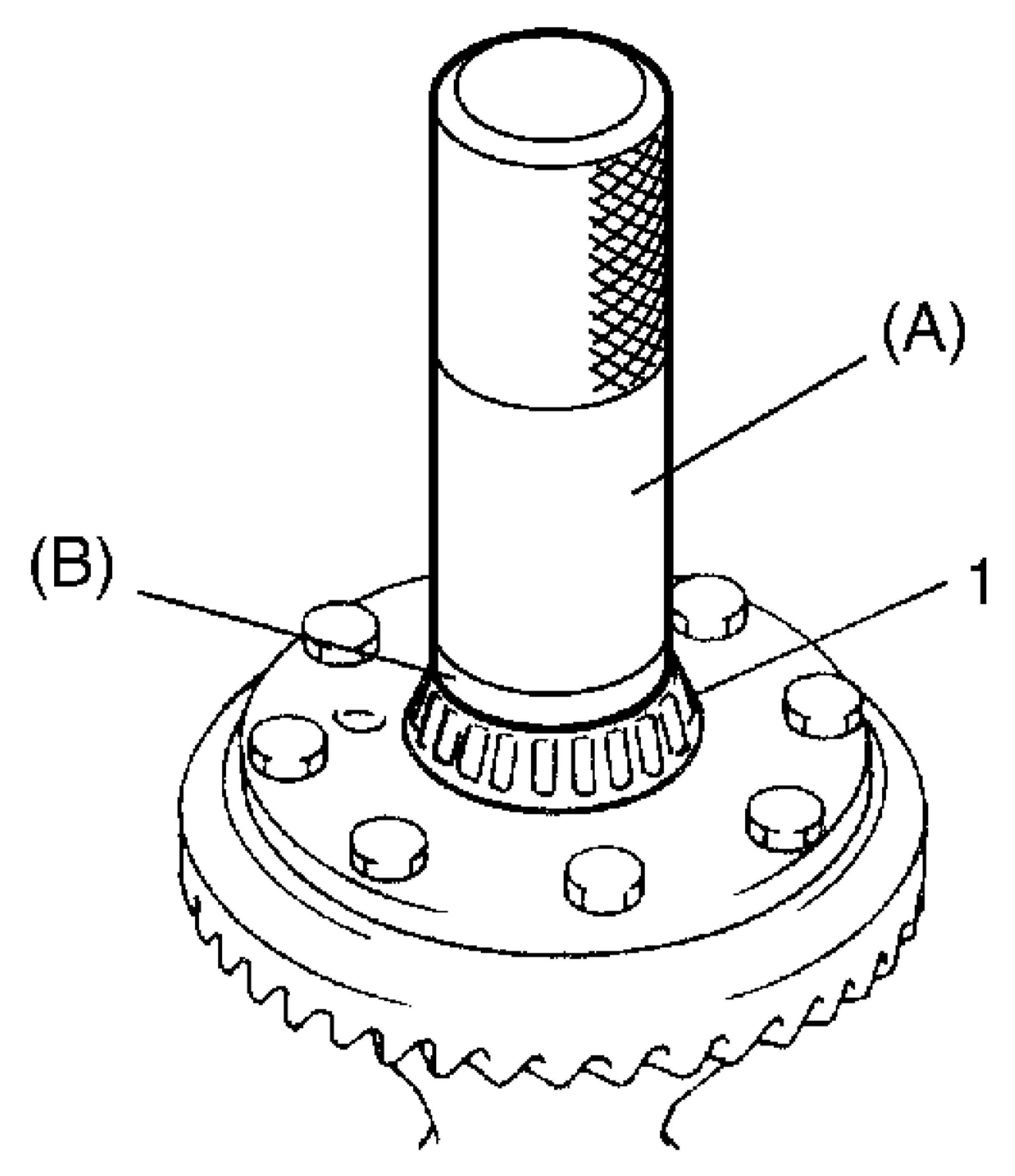 (A)
(B)
1