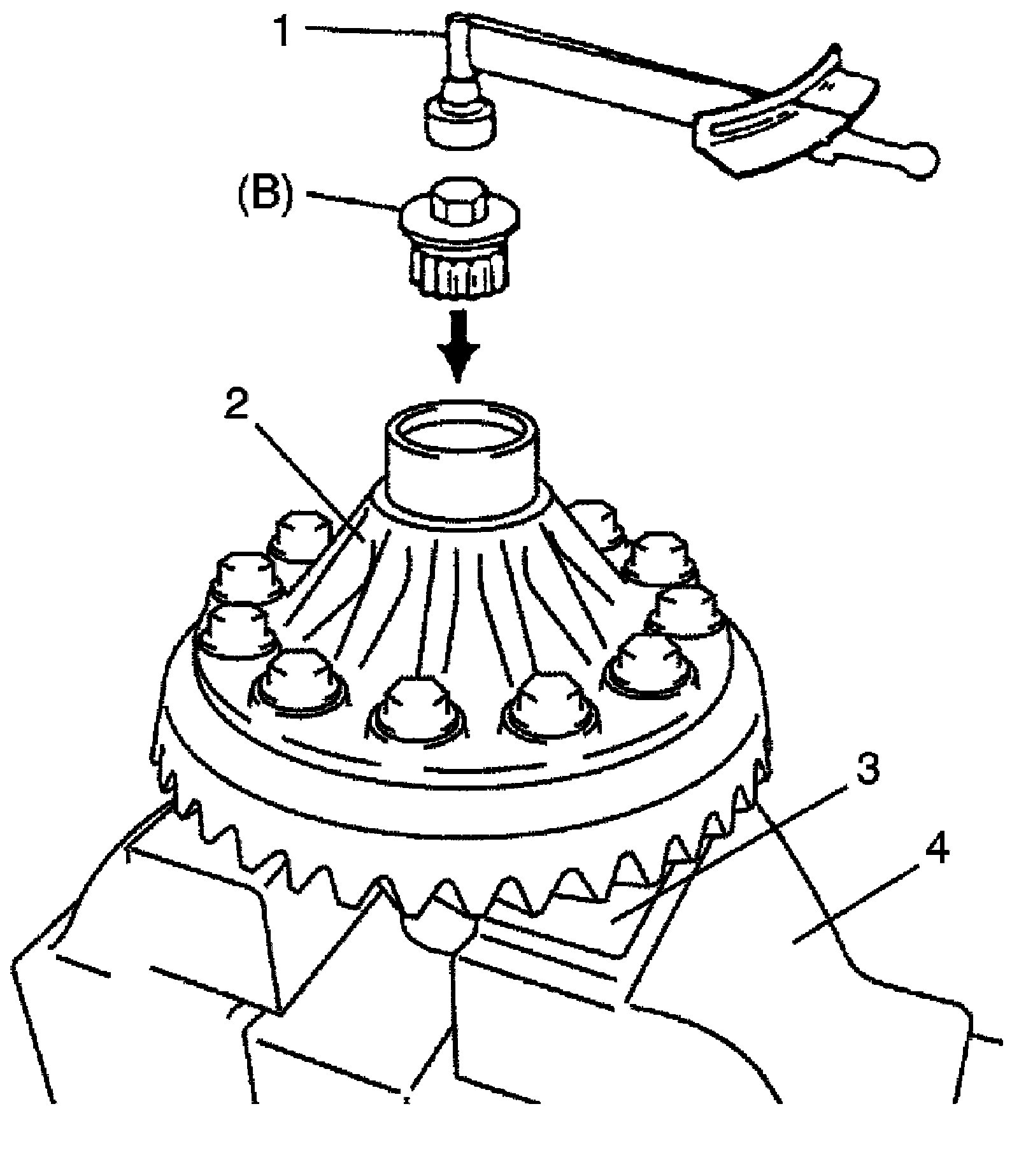 1
(B)
2
3
4