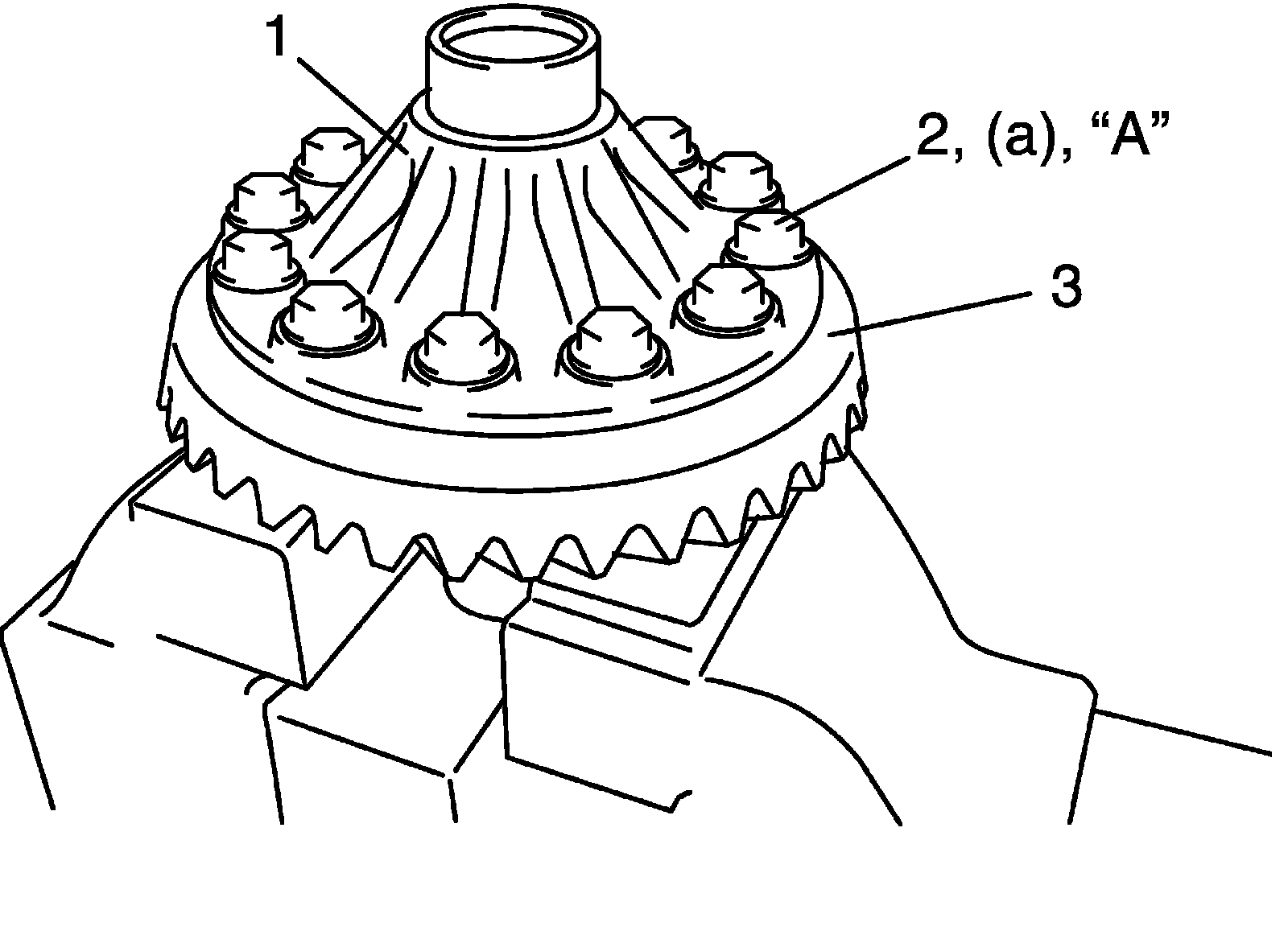 1
2, (a), “A”
3