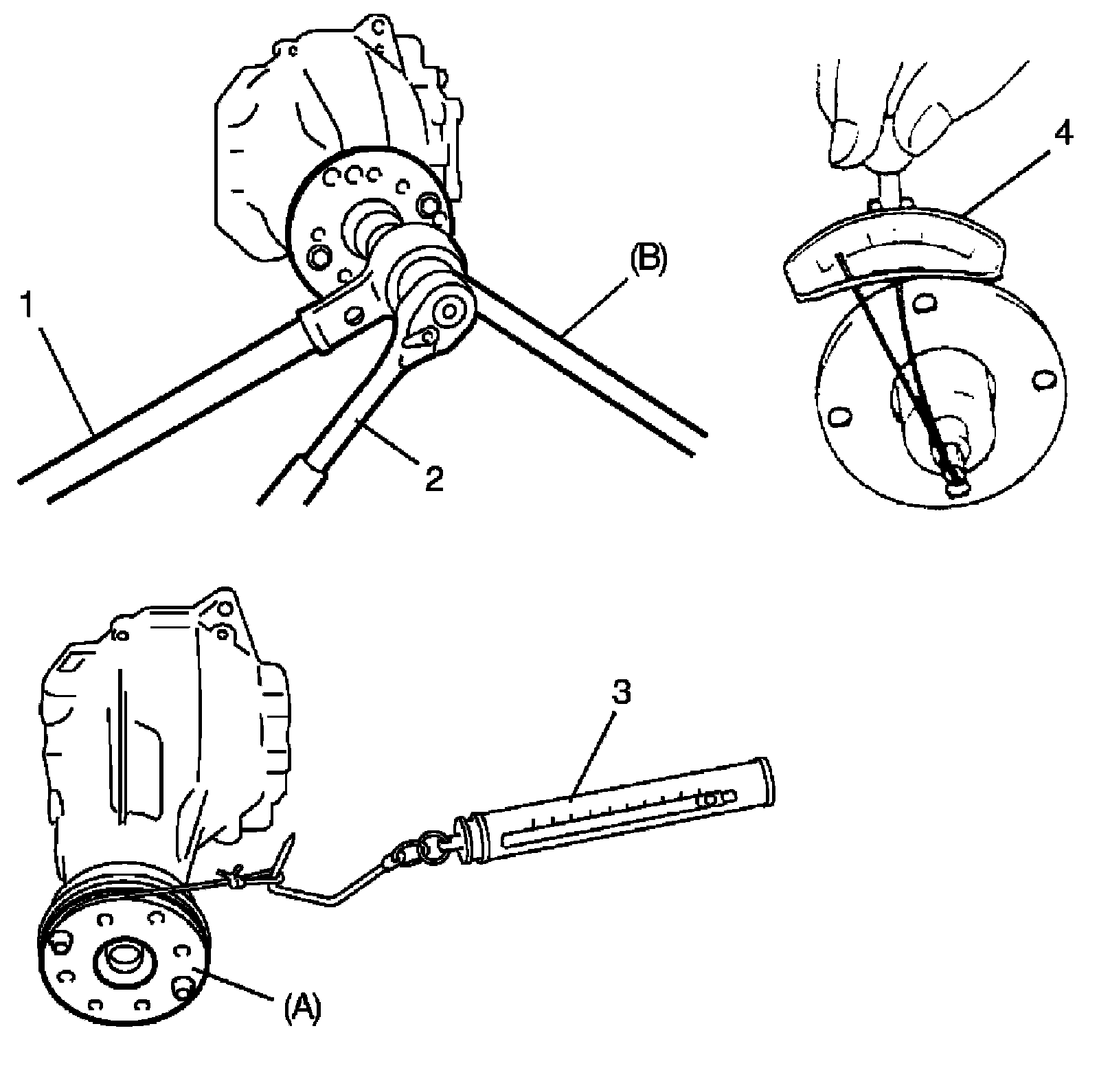 1

(B)

2

4

3

(A)