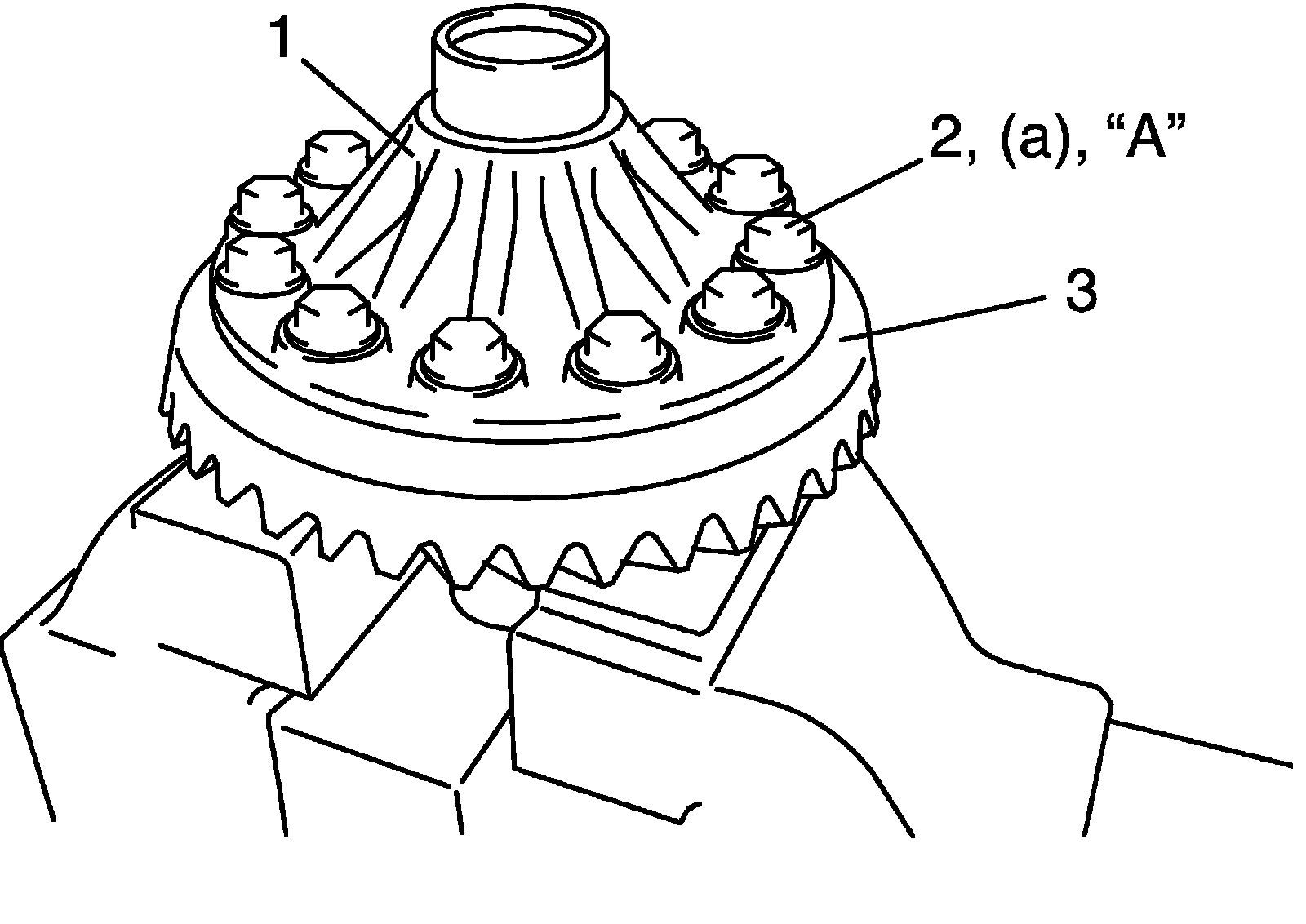 1

2, (a), “A”

3