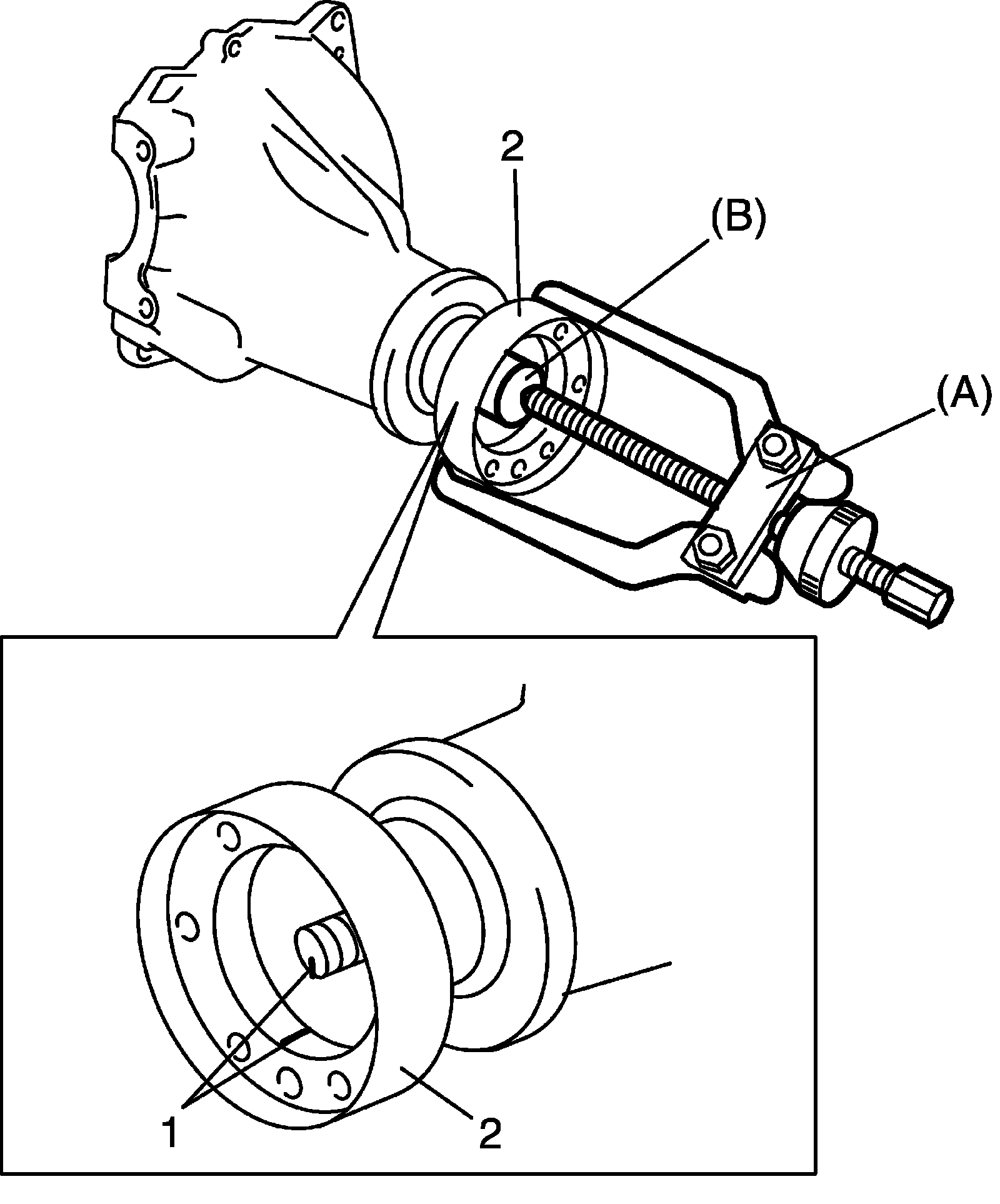 2
(B)
(A)
1
2