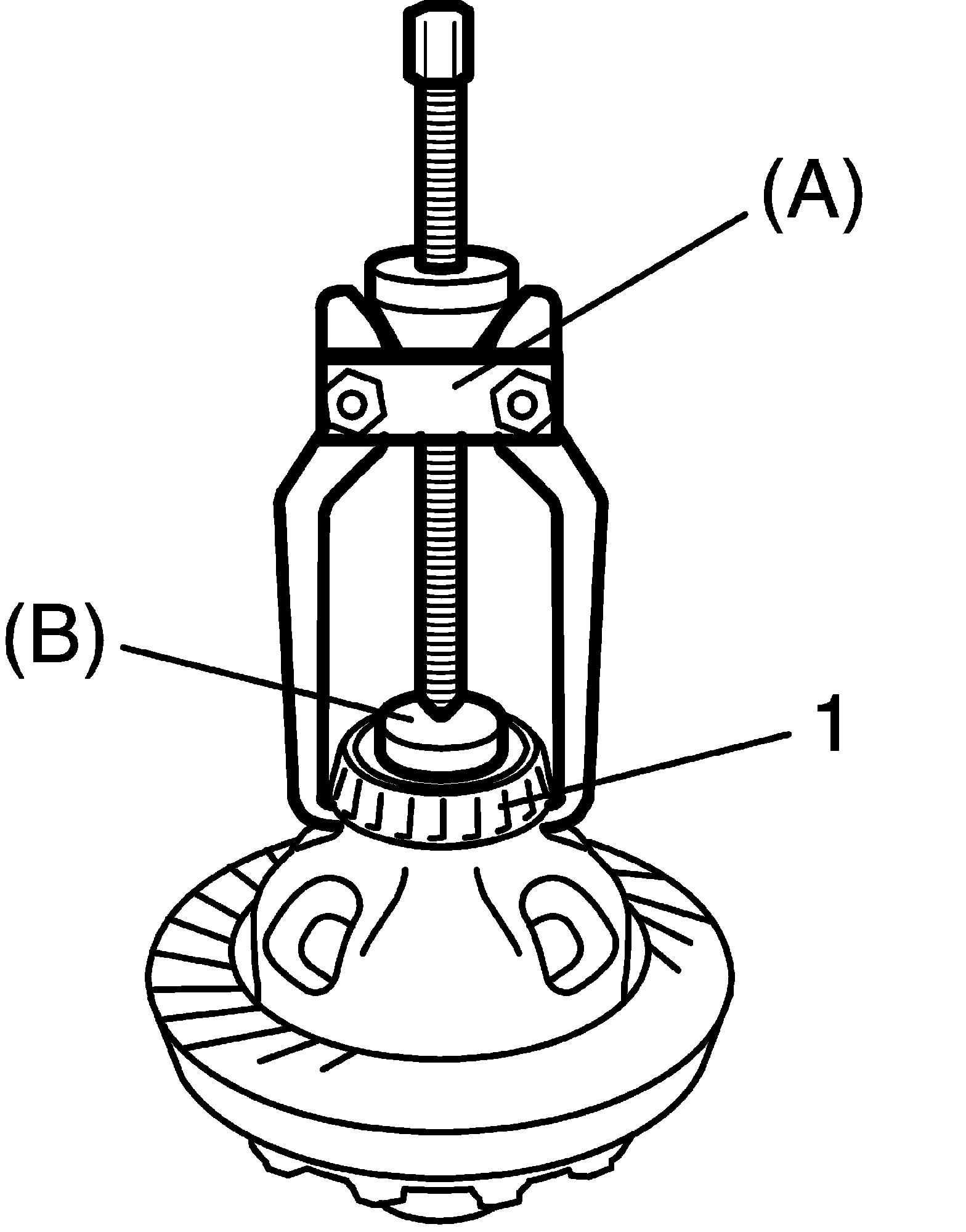 (A)
(B)
1