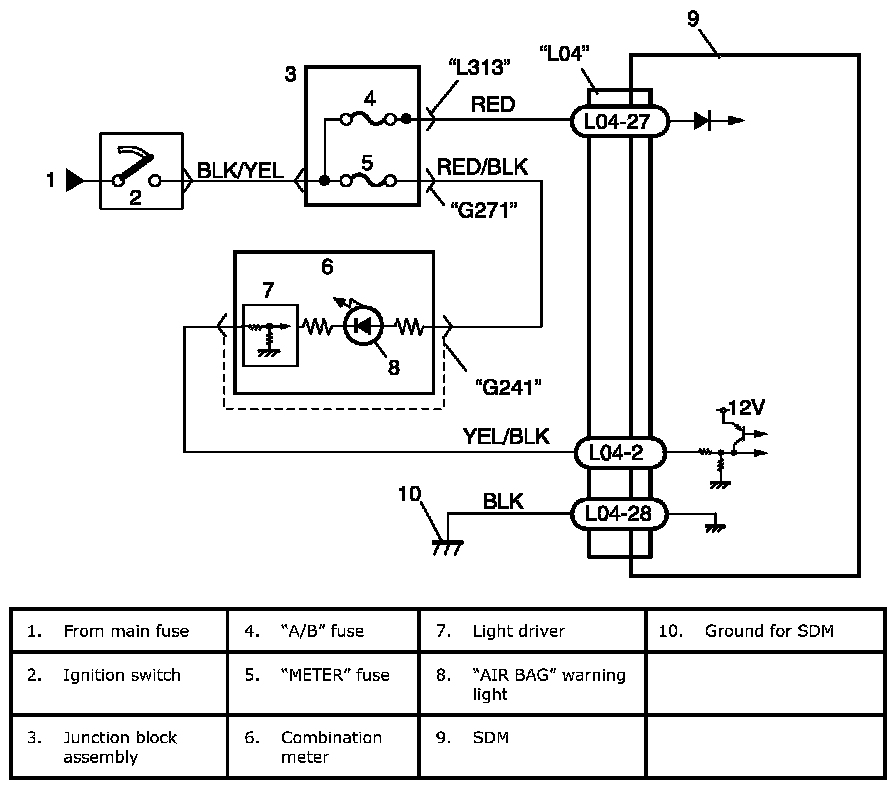 9
3
"L313"
"L04"
4
RED
L04-27
1
2
BLK/YEL
5
RED/BLK
"G271"
6
7
8
"G241"
12V
YEL/BLK
L04-2
10
BLK
L04-28

| 1. From main fuse | 4. "A/B" fuse | 7. Light driver | 10. Ground for SDM |
|---|---|---|---|
| 2. Ignition switch | 5. "METER" fuse | 8. "AIR BAG" warning light | |
| 3. Junction block assembly | 6. Combination meter | 9. SDM | |