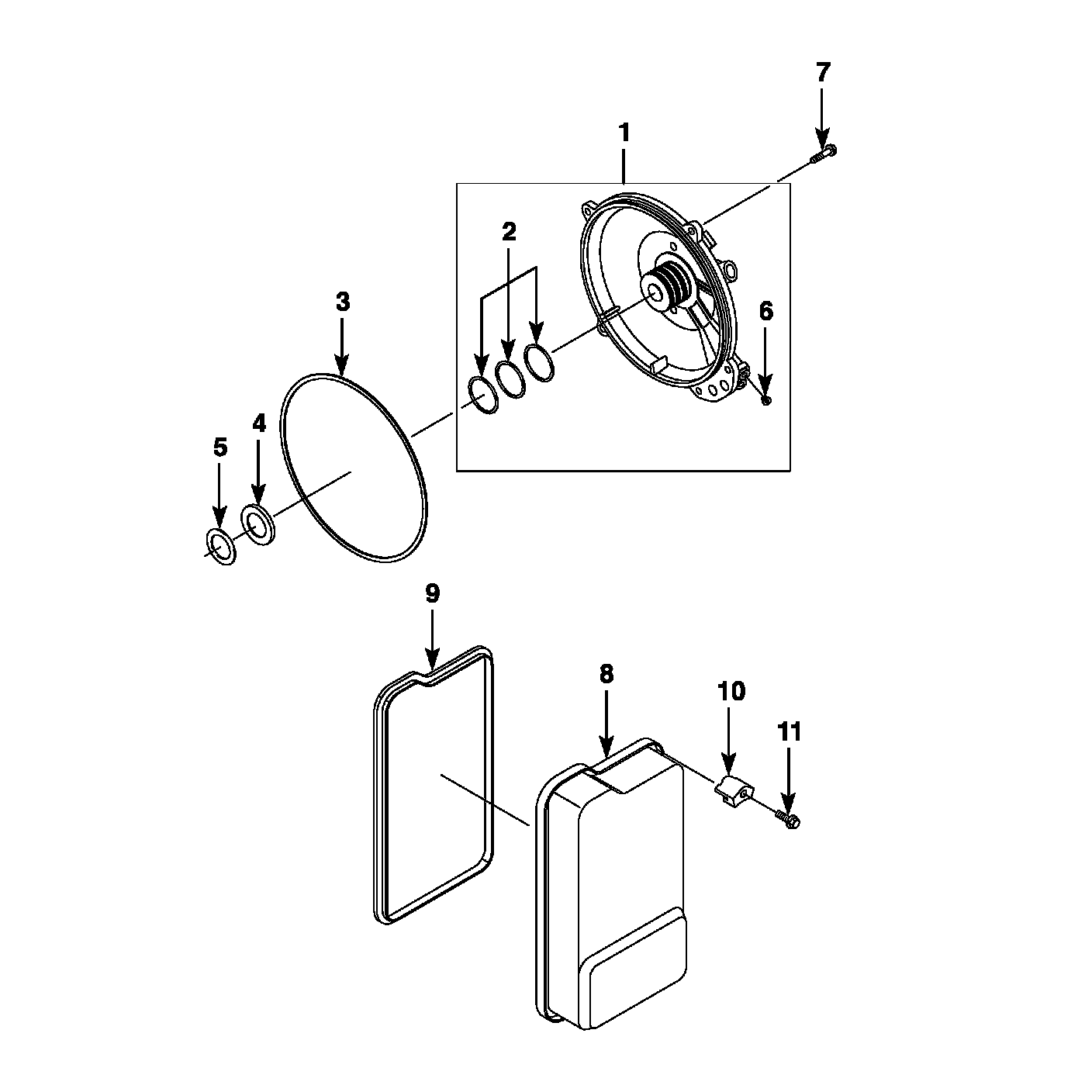 7
1
2
3
6
4
5
9
8
10
11